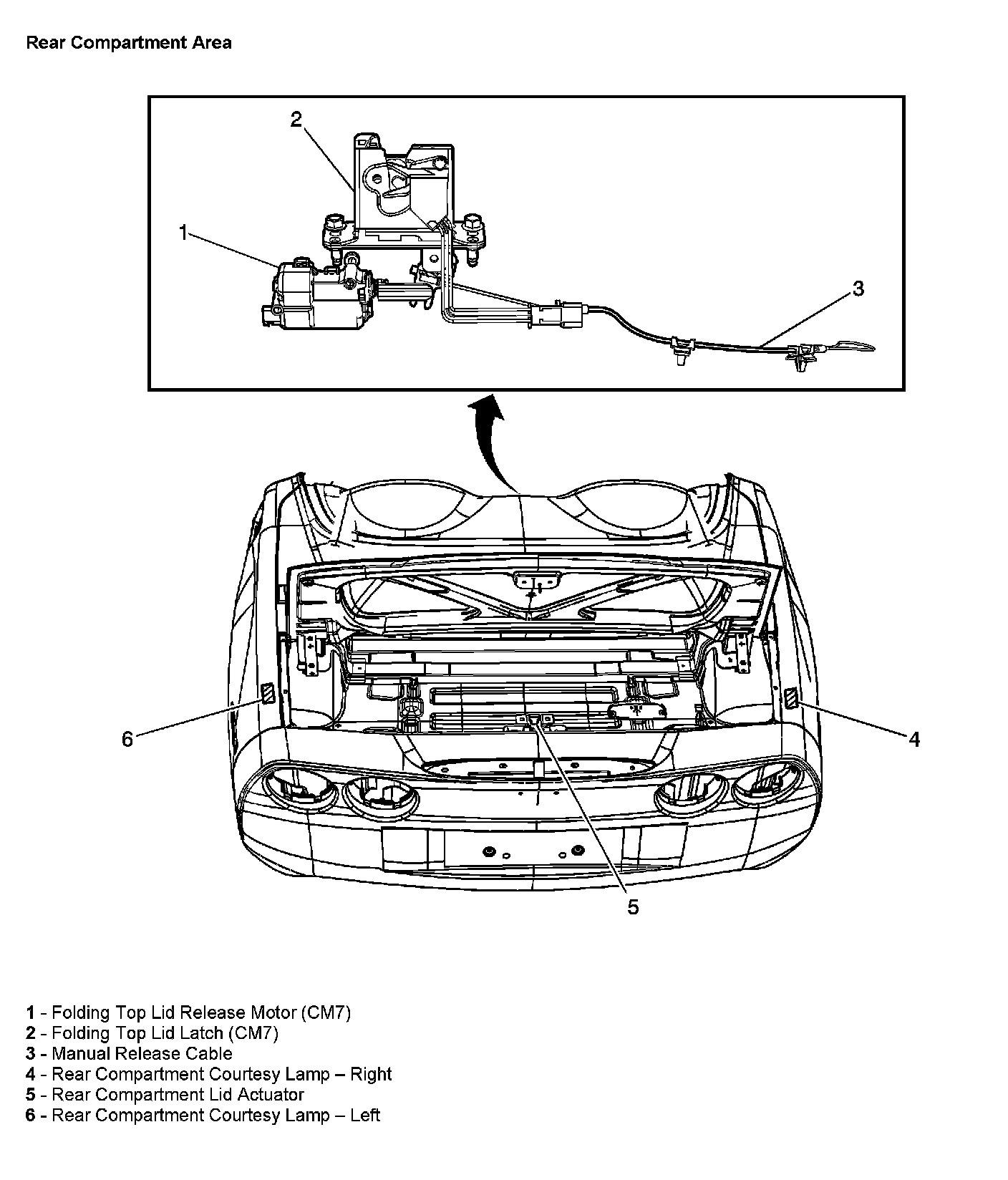 Rear Compartment Area

2

1

3

6

4

5

1 - Folding Top Lid Release Motor (CM7)
2 - Folding Top Lid Latch (CM7)
3 - Manual Release Cable
4 - Rear Compartment Courtesy Lamp – Right
5 - Rear Compartment Lid Actuator
6 - Rear Compartment Courtesy Lamp – Left