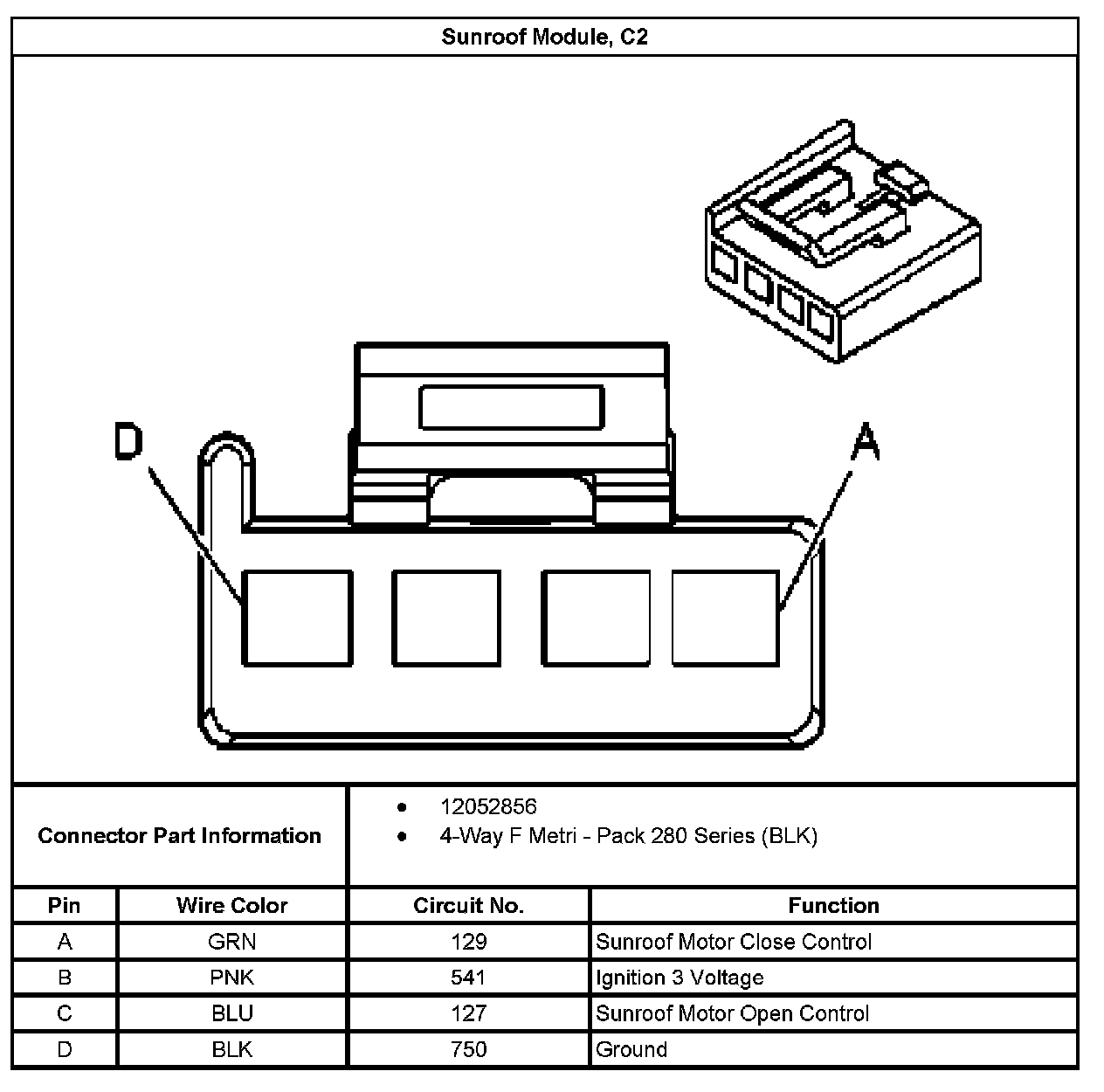 Sunroof Module, C2

D

A

Connector Part Information

- 12052856
- 4-Way F Metri - Pack 280 Series (BLK)

| Pin | Wire Color | Circuit No. | Function |
|---|---|---|---|
| A | GRN | 129 | Sunroof Motor Close Control |
| B | PNK | 541 | Ignition 3 Voltage |
| C | BLU | 127 | Sunroof Motor Open Control |
| D | BLK | 750 | Ground |