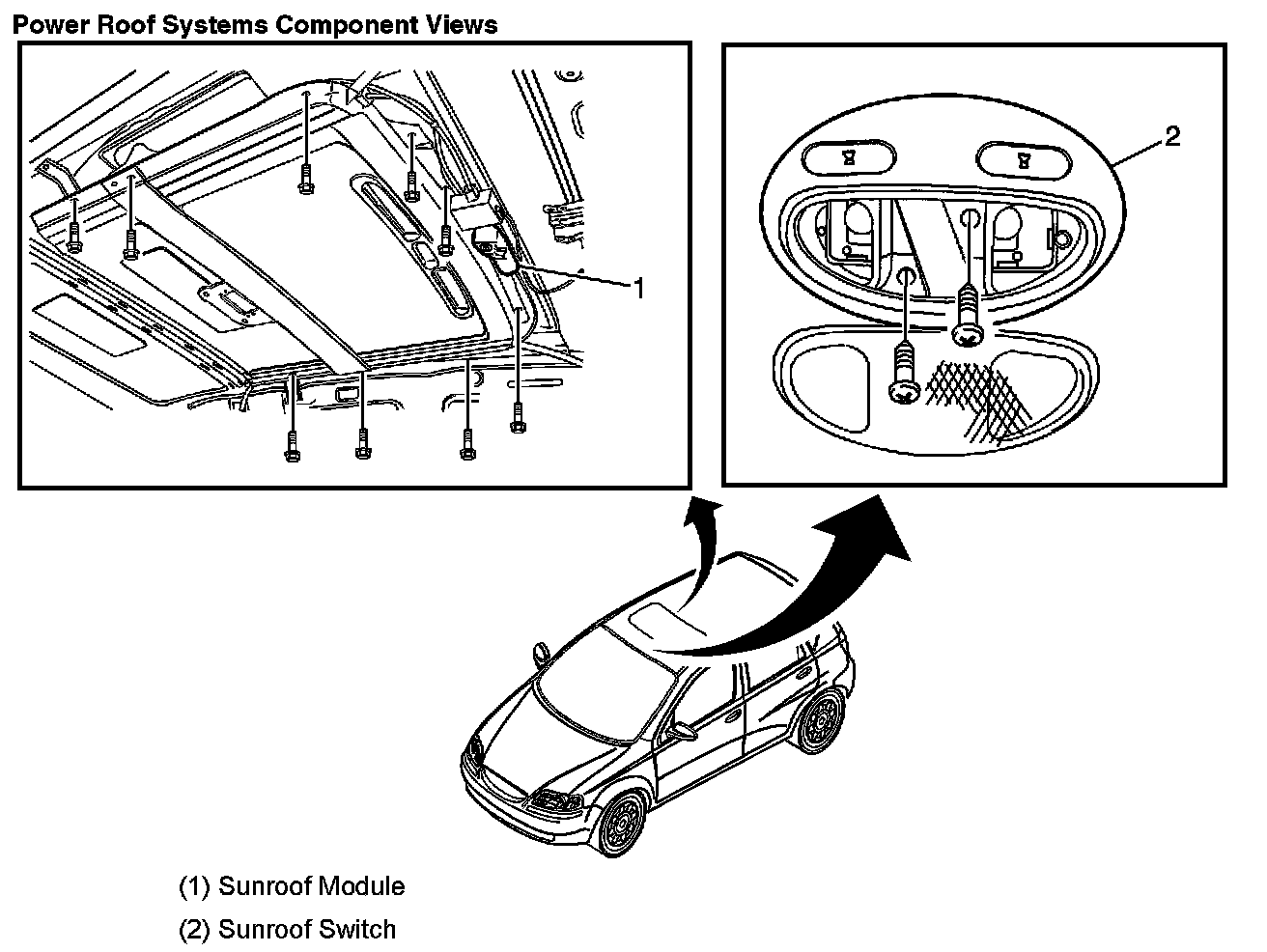 Power Roof Systems Component Views

1

2

(1) Sunroof Module

(2) Sunroof Switch