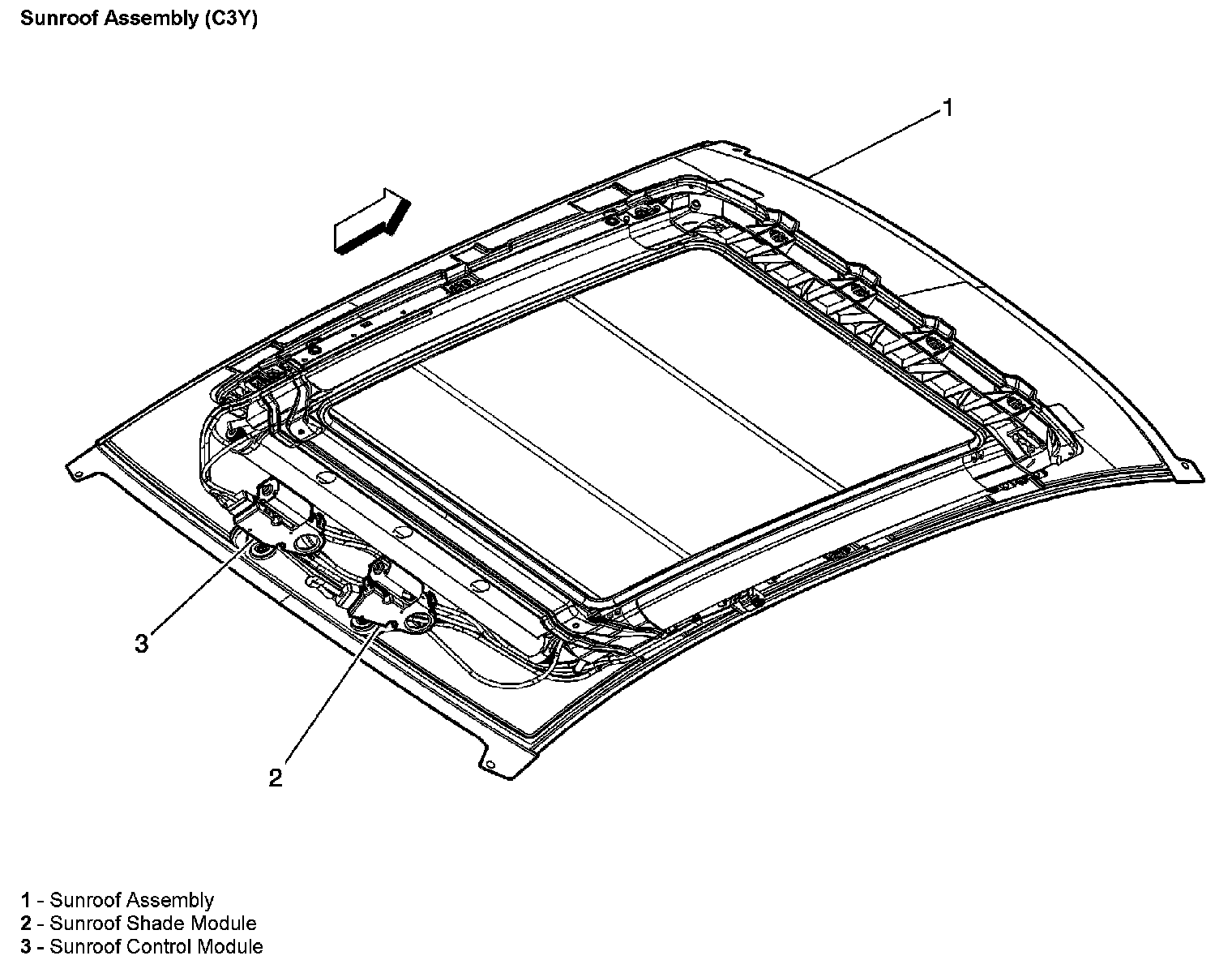 Sunroof Assembly (C3Y)

1

3

2

1 - Sunroof Assembly
2 - Sunroof Shade Module
3 - Sunroof Control Module