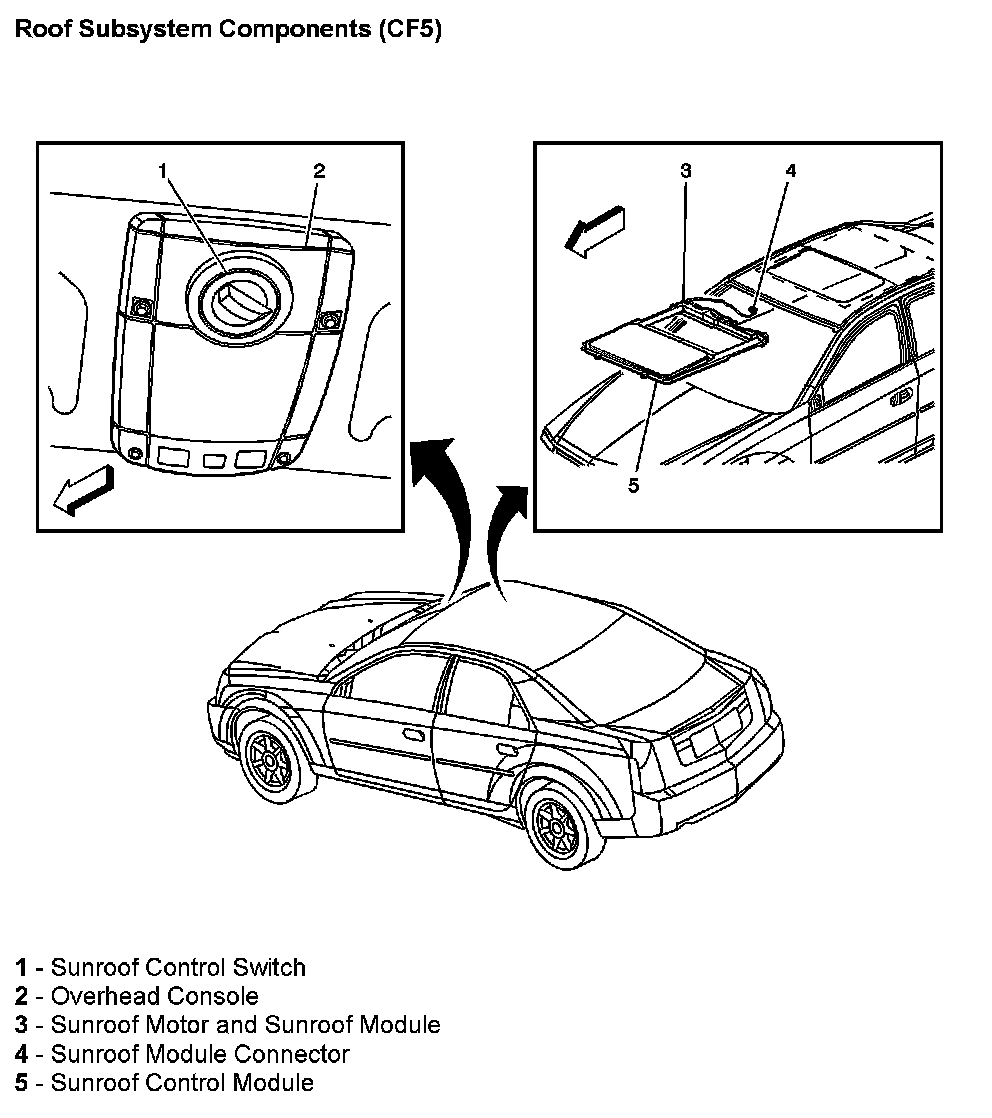 Roof Subsystem Components (CF5)

1

2

3

4

5

1 - Sunroof Control Switch
2 - Overhead Console
3 - Sunroof Motor and Sunroof Module
4 - Sunroof Module Connector
5 - Sunroof Control Module