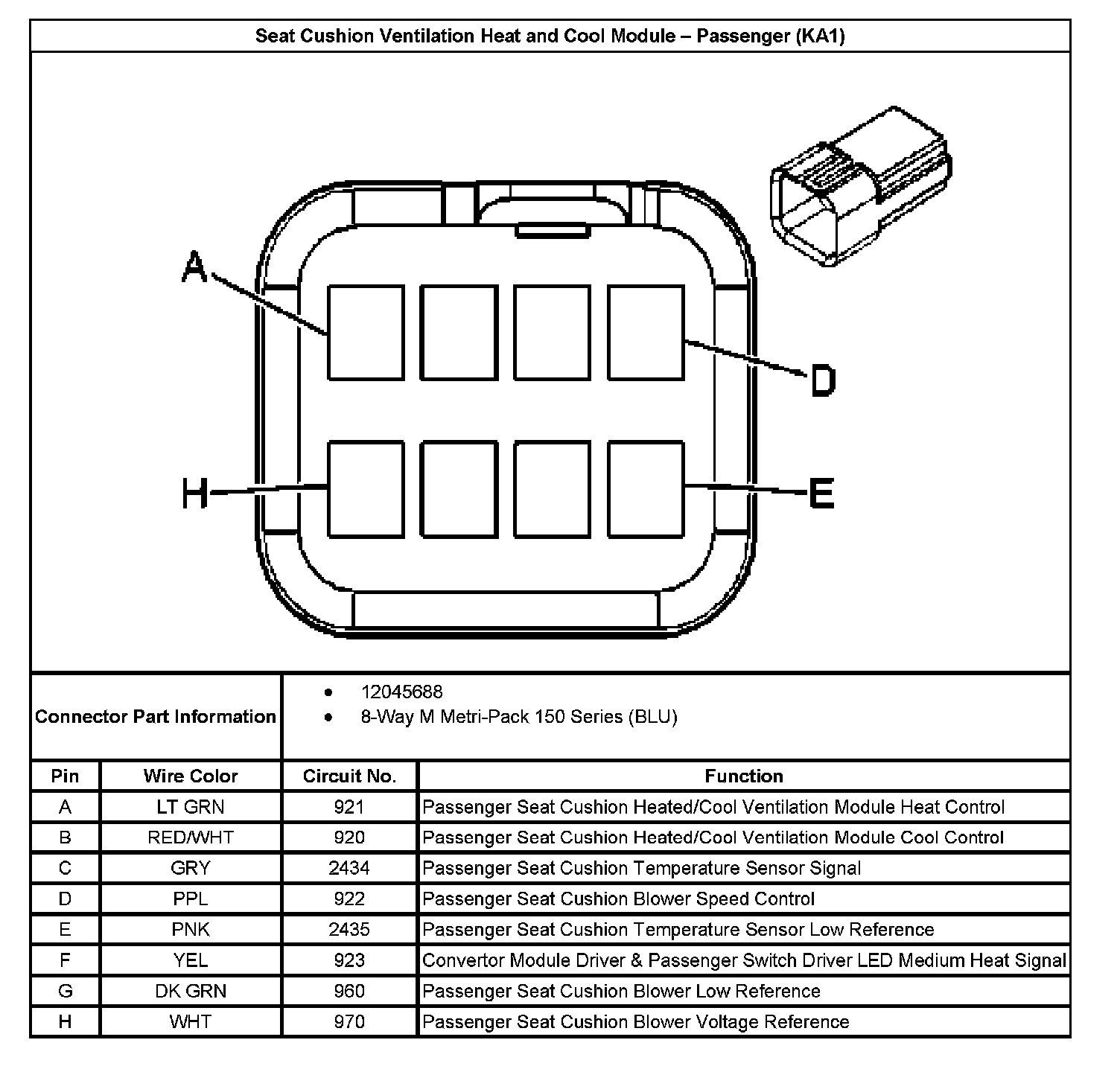 Seat Cushion Ventilation Heat and Cool Module – Passenger (KA1)

A

D

H

E

Connector Part Information

- 12045688
- 8-Way M Metri-Pack 150 Series (BLU)

| Pin | Wire Color | Circuit No. | Function |
|---|---|---|---|
| A | LT GRN | 921 | Passenger Seat Cushion Heated/Cool Ventilation Module Heat Control |
| B | RED/WHT | 920 | Passenger Seat Cushion Heated/Cool Ventilation Module Cool Control |
| C | GRY | 2434 | Passenger Seat Cushion Temperature Sensor Signal |
| D | PPL | 922 | Passenger Seat Cushion Blower Speed Control |
| E | PNK | 2435 | Passenger Seat Cushion Temperature Sensor Low Reference |
| F | YEL | 923 | Convertor Module Driver & Passenger Switch Driver LED Medium Heat Signal |
| G | DK GRN | 960 | Passenger Seat Cushion Blower Low Reference |
| H | WHT | 970 | Passenger Seat Cushion Blower Voltage Reference |