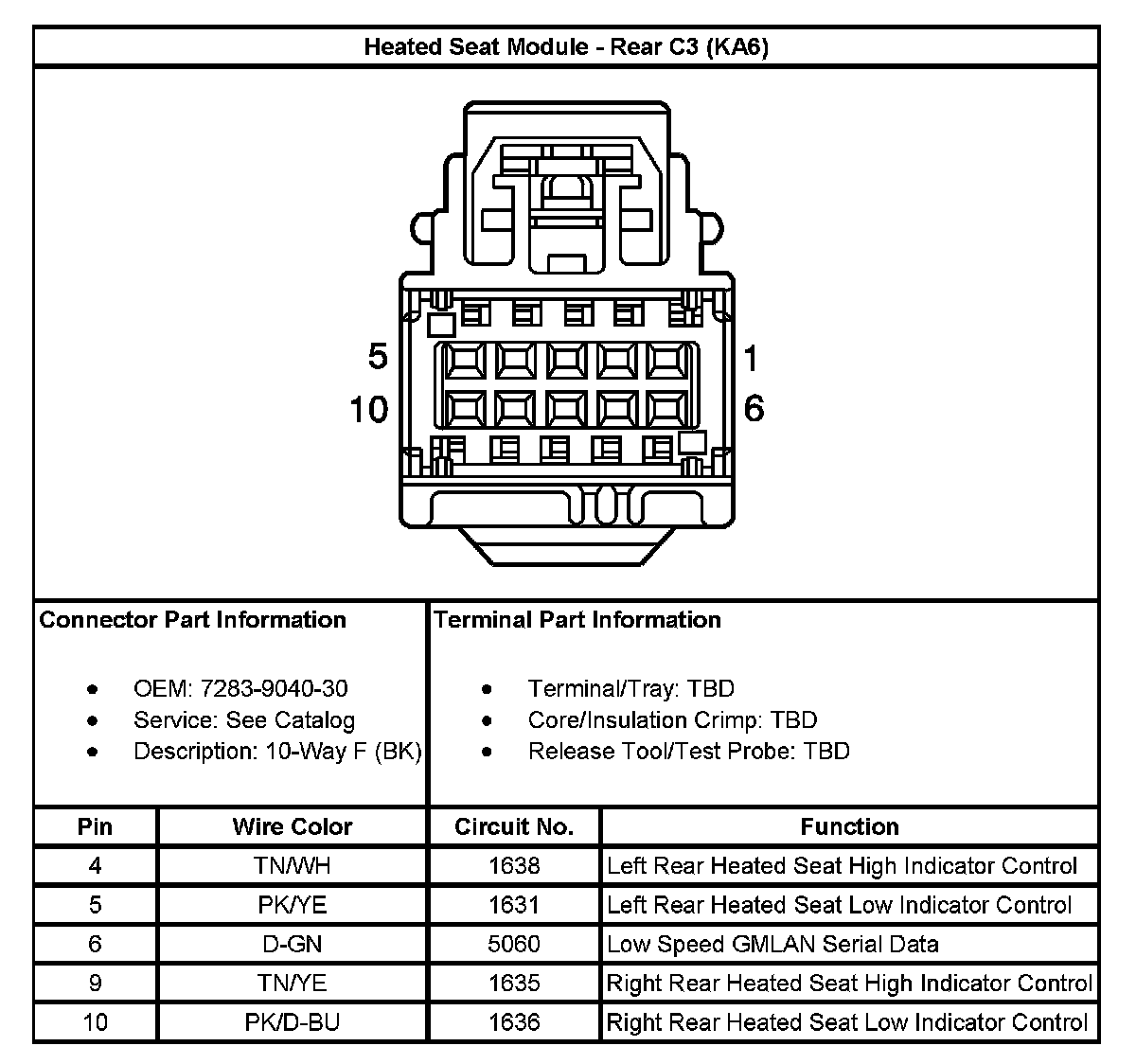 Heated Seat Module - Rear C3 (KA6)

5
10
1
6

Connector Part Information

- OEM: 7283-9040-30
- Service: See Catalog
- Description: 10-Way F (BK)

Terminal Part Information

- Terminal/Tray: TBD
- Core/Insulation Crimp: TBD
- Release Tool/Test Probe: TBD

| Pin | Wire Color | Circuit No. | Function |
|---|---|---|---|
| 4 | TN/WH | 1638 | Left Rear Heated Seat High Indicator Control |
| 5 | PK/YE | 1631 | Left Rear Heated Seat Low Indicator Control |
| 6 | D-GN | 5060 | Low Speed GMLAN Serial Data |
| 9 | TN/YE | 1635 | Right Rear Heated Seat High Indicator Control |
| 10 | PK/D-BU | 1636 | Right Rear Heated Seat Low Indicator Control |