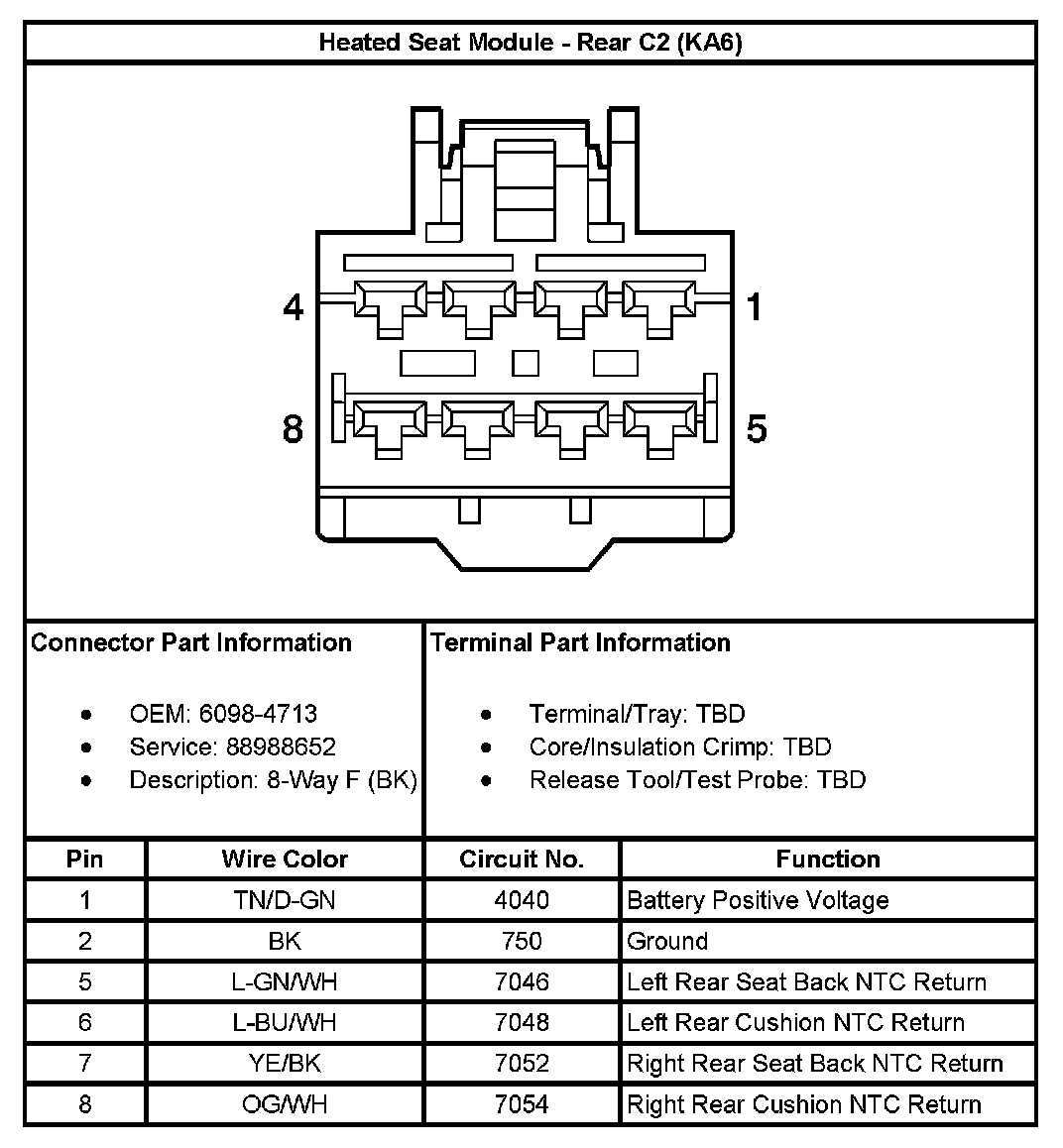 Heated Seat Module - Rear C2 (KA6)

4
1
8
5

Connector Part Information

- OEM: 6098-4713
- Service: 88988652
- Description: 8-Way F (BK)

Terminal Part Information

- Terminal/Tray: TBD
- Core/Insulation Crimp: TBD
- Release Tool/Test Probe: TBD

| Pin | Wire Color | Circuit No. | Function |
|---|---|---|---|
| 1 | TN/D-GN | 4040 | Battery Positive Voltage |
| 2 | BK | 750 | Ground |
| 5 | L-GN/WH | 7046 | Left Rear Seat Back NTC Return |
| 6 | L-BU/WH | 7048 | Left Rear Cushion NTC Return |
| 7 | YE/BK | 7052 | Right Rear Seat Back NTC Return |
| 8 | OG/WH | 7054 | Right Rear Cushion NTC Return |