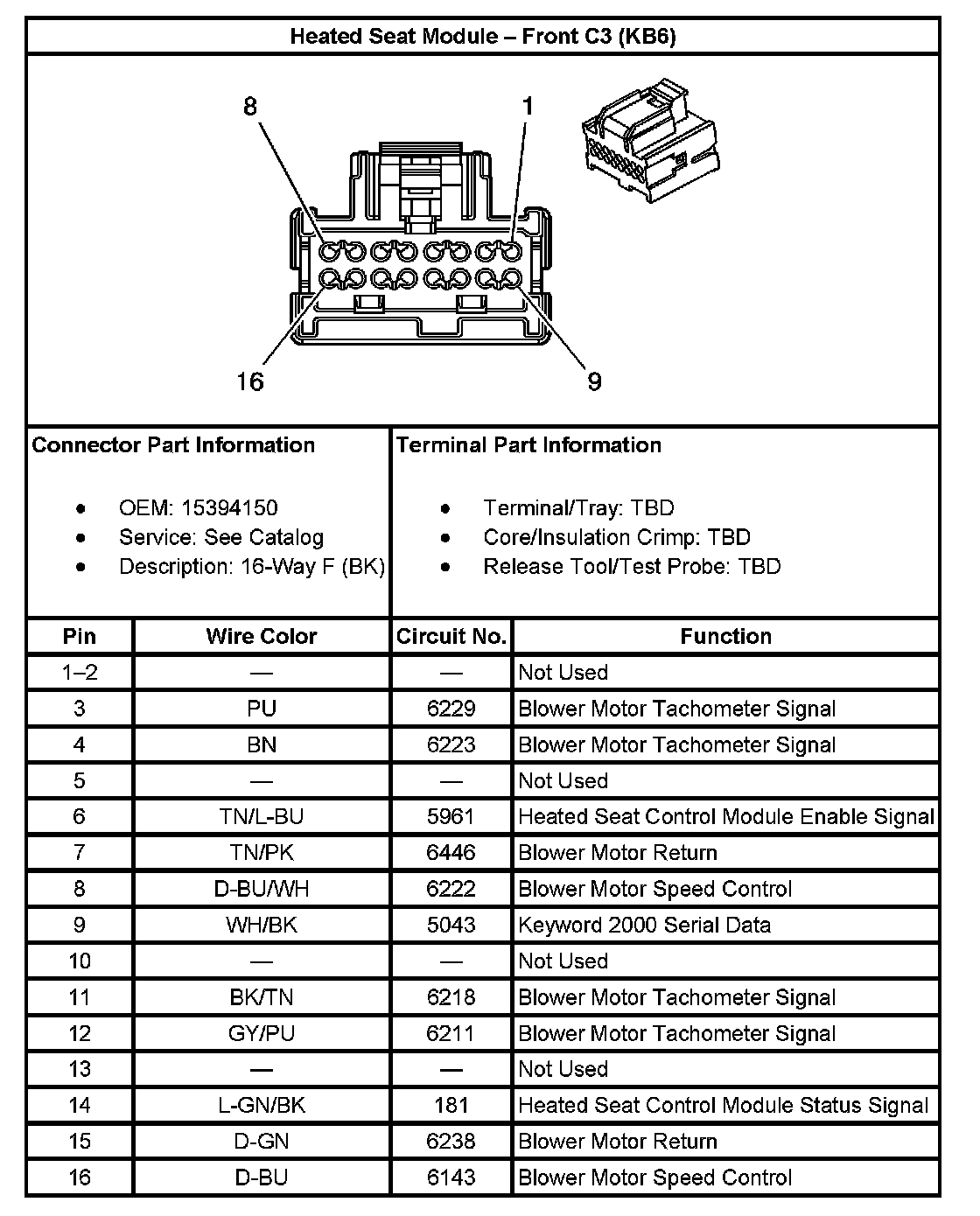 Heated Seat Module – Front C3 (KB6)

8
1
16
9

Connector Part Information

- OEM: 15394150
- Service: See Catalog
- Description: 16-Way F (BK)

Terminal Part Information

- Terminal/Tray: TBD
- Core/Insulation Crimp: TBD
- Release Tool/Test Probe: TBD

| Pin | Wire Color | Circuit No. | Function |
|---|---|---|---|
| 1–2 | — | — | Not Used |
| 3 | PU | 6229 | Blower Motor Tachometer Signal |
| 4 | BN | 6223 | Blower Motor Tachometer Signal |
| 5 | — | — | Not Used |
| 6 | TN/L-BU | 5961 | Heated Seat Control Module Enable Signal |
| 7 | TN/PK | 6446 | Blower Motor Return |
| 8 | D-BU/WH | 6222 | Blower Motor Speed Control |
| 9 | WH/BK | 5043 | Keyword 2000 Serial Data |
| 10 | — | — | Not Used |
| 11 | BK/TN | 6218 | Blower Motor Tachometer Signal |
| 12 | GY/PU | 6211 | Blower Motor Tachometer Signal |
| 13 | — | — | Not Used |
| 14 | L-GN/BK | 181 | Heated Seat Control Module Status Signal |
| 15 | D-GN | 6238 | Blower Motor Return |
| 16 | D-BU | 6143 | Blower Motor Speed Control |