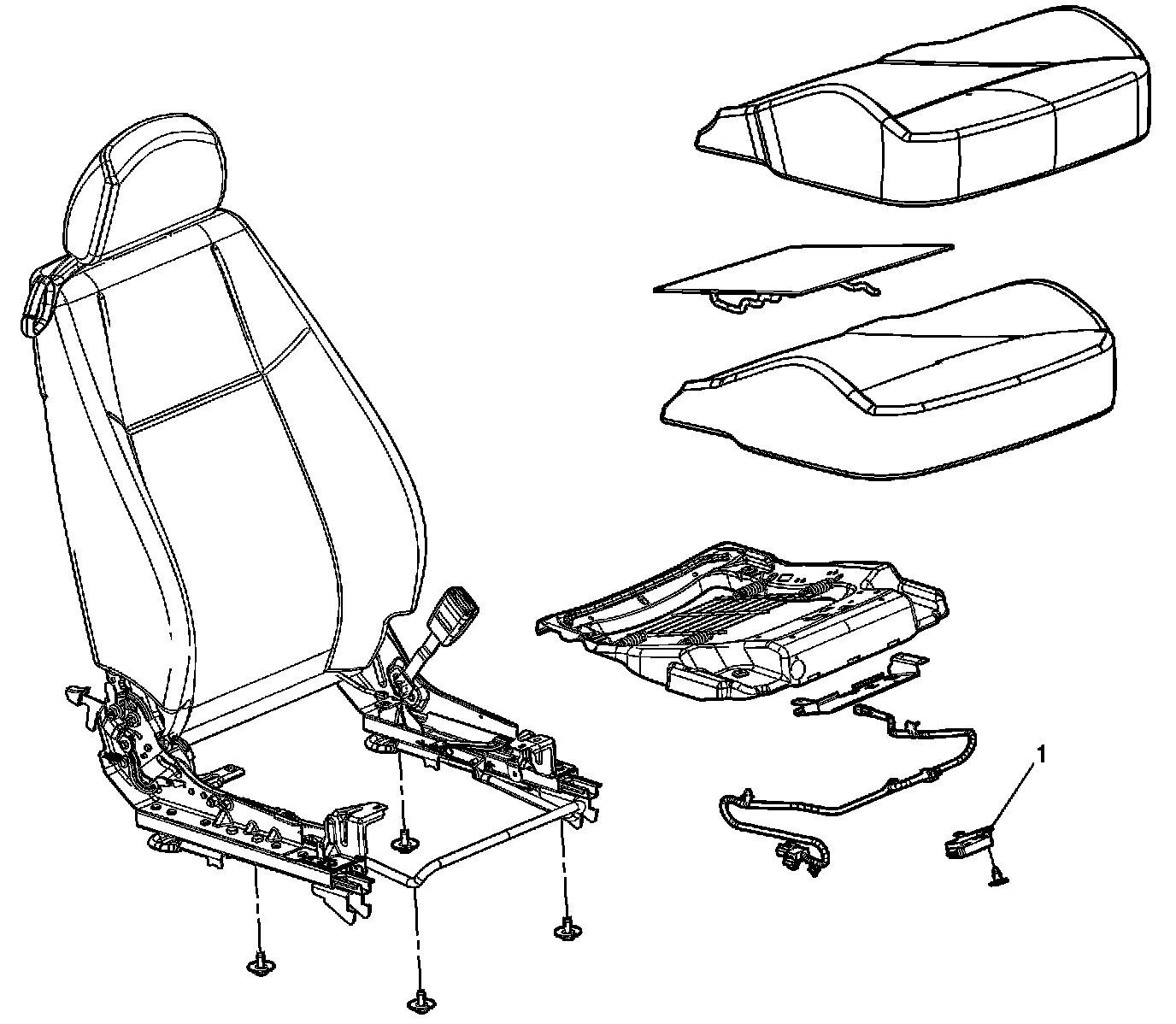 1