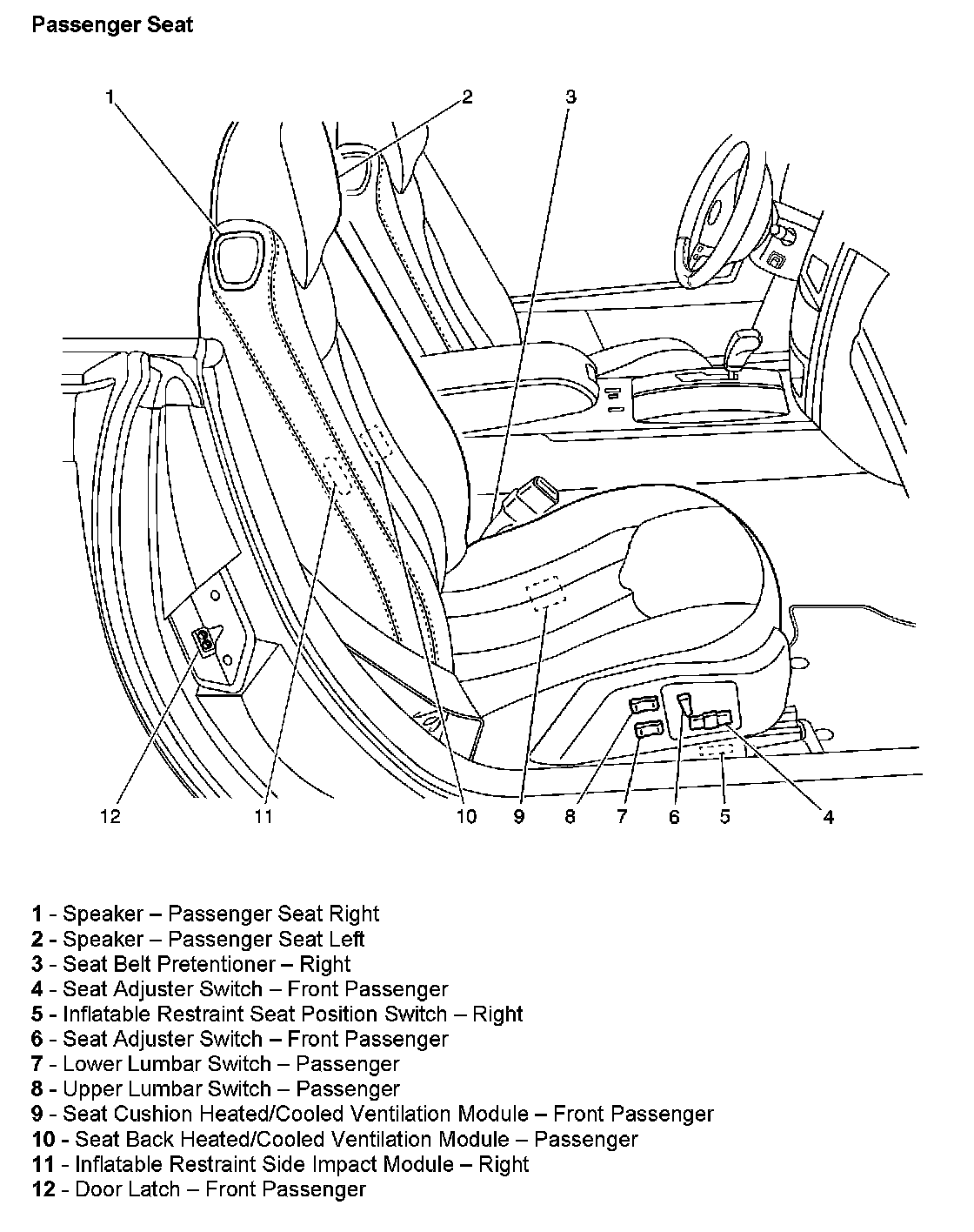 Passenger Seat

1
2
3
12
11
10
9
8
7
6
5
4

1 - Speaker – Passenger Seat Right
2 - Speaker – Passenger Seat Left
3 - Seat Belt Pretentioner – Right
4 - Seat Adjuster Switch – Front Passenger
5 - Inflatable Restraint Seat Position Switch – Right
6 - Seat Adjuster Switch – Front Passenger
7 - Lower Lumbar Switch – Passenger
8 - Upper Lumbar Switch – Passenger
9 - Seat Cushion Heated/Cooled Ventilation Module – Front Passenger
10 - Seat Back Heated/Cooled Ventilation Module – Passenger
11 - Inflatable Restraint Side Impact Module – Right
12 - Door Latch – Front Passenger