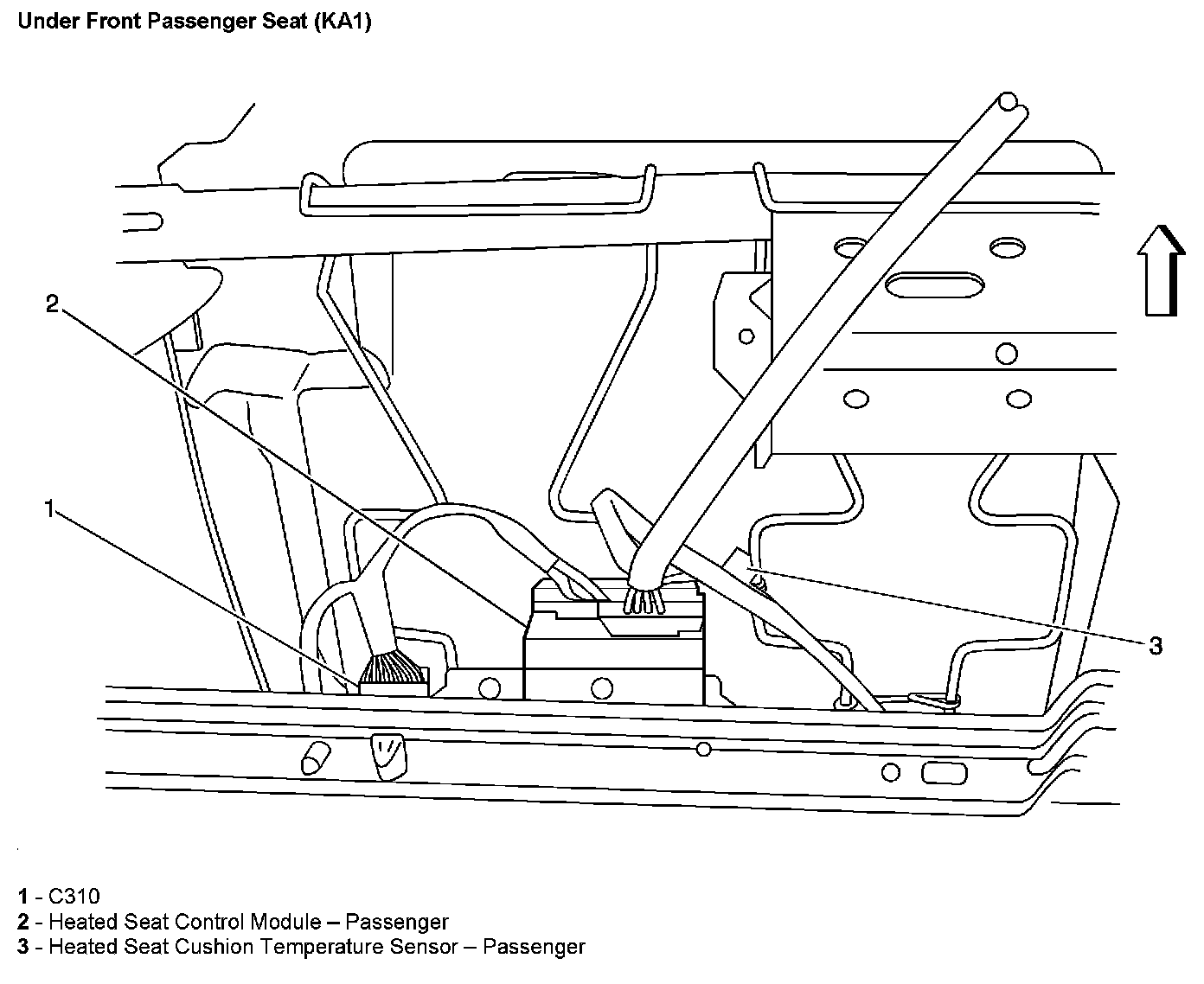 Under Front Passenger Seat (KA1)

2

1

3

1 - C310
2 - Heated Seat Control Module – Passenger
3 - Heated Seat Cushion Temperature Sensor – Passenger