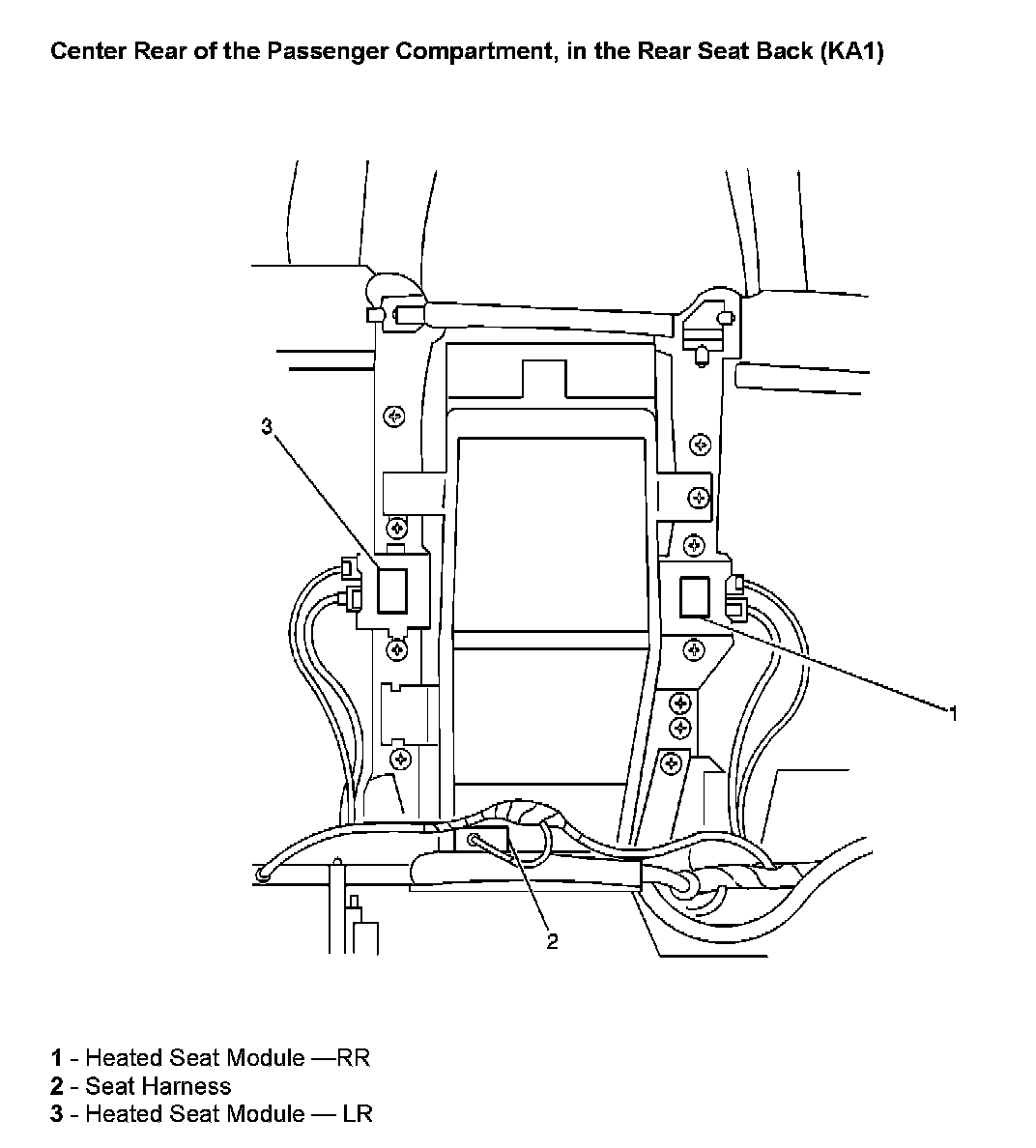 Center Rear of the Passenger Compartment, in the Rear Seat Back (KA1)

3

1

2

1 - Heated Seat Module —RR
2 - Seat Harness
3 - Heated Seat Module — LR