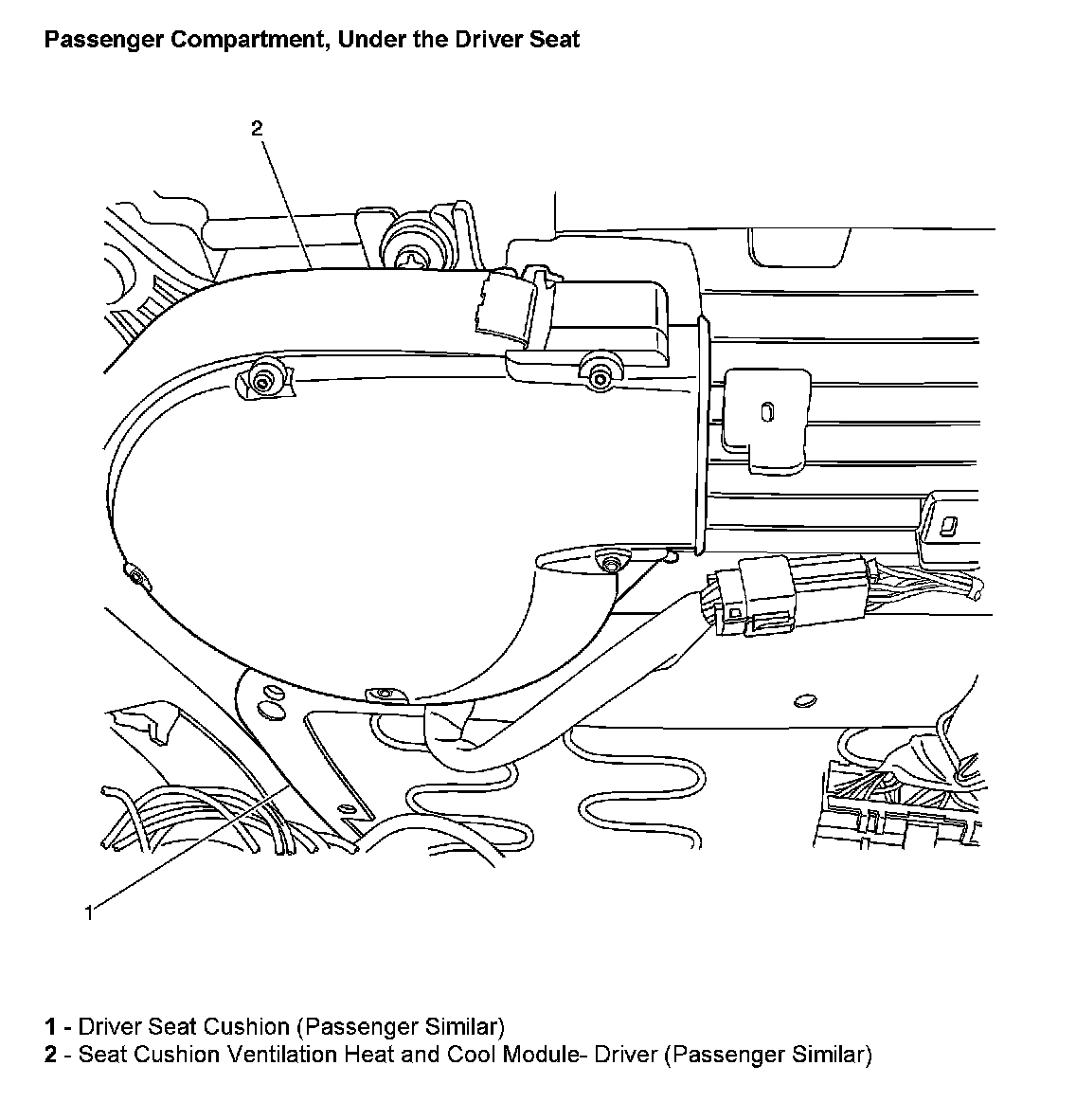 Passenger Compartment, Under the Driver Seat

2

1

1 - Driver Seat Cushion (Passenger Similar)
2 - Seat Cushion Ventilation Heat and Cool Module- Driver (Passenger Similar)