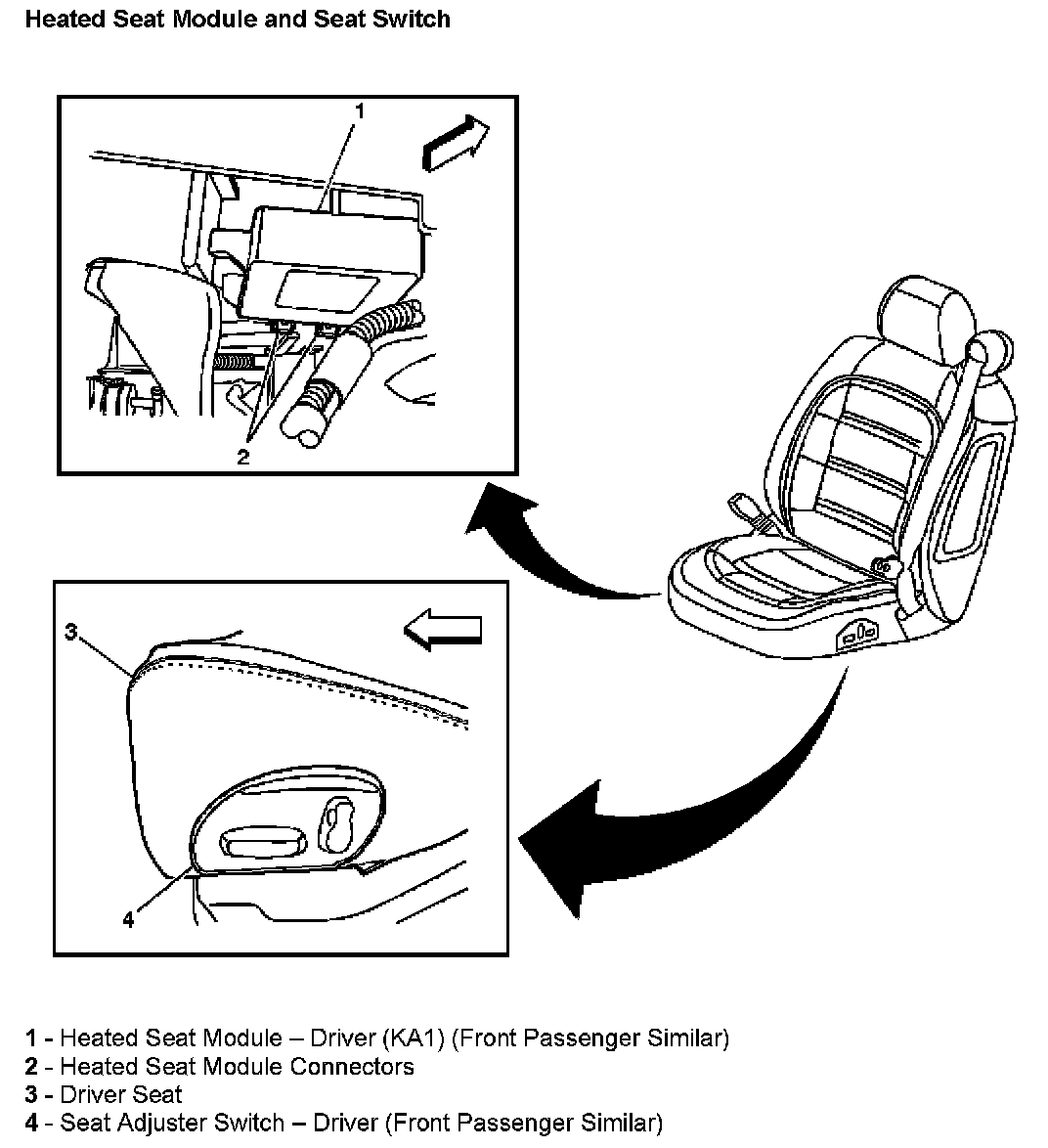 Heated Seat Module and Seat Switch

1

2

3

4

1 - Heated Seat Module – Driver (KA1) (Front Passenger Similar)
2 - Heated Seat Module Connectors
3 - Driver Seat
4 - Seat Adjuster Switch – Driver (Front Passenger Similar)