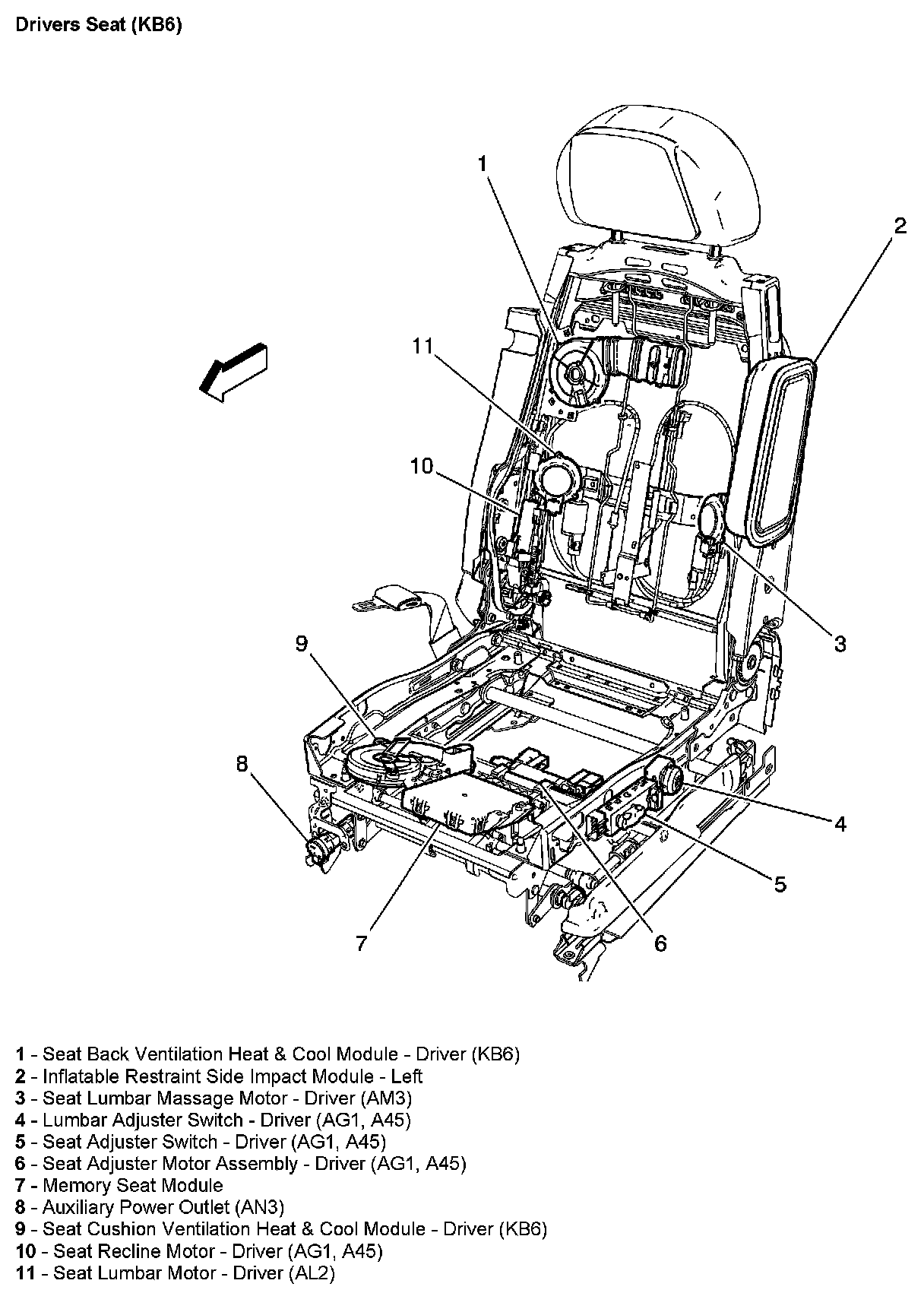 Drivers Seat (KB6)

1
2
11
10
3
9
8
4
5
7
6

1 - Seat Back Ventilation Heat & Cool Module - Driver (KB6)
2 - Inflatable Restraint Side Impact Module - Left
3 - Seat Lumbar Massage Motor - Driver (AM3)
4 - Lumbar Adjuster Switch - Driver (AG1, A45)
5 - Seat Adjuster Switch - Driver (AG1, A45)
6 - Seat Adjuster Motor Assembly - Driver (AG1, A45)
7 - Memory Seat Module
8 - Auxiliary Power Outlet (AN3)
9 - Seat Cushion Ventilation Heat & Cool Module - Driver (KB6)
10 - Seat Recline Motor - Driver (AG1, A45)
11 - Seat Lumbar Motor - Driver (AL2)