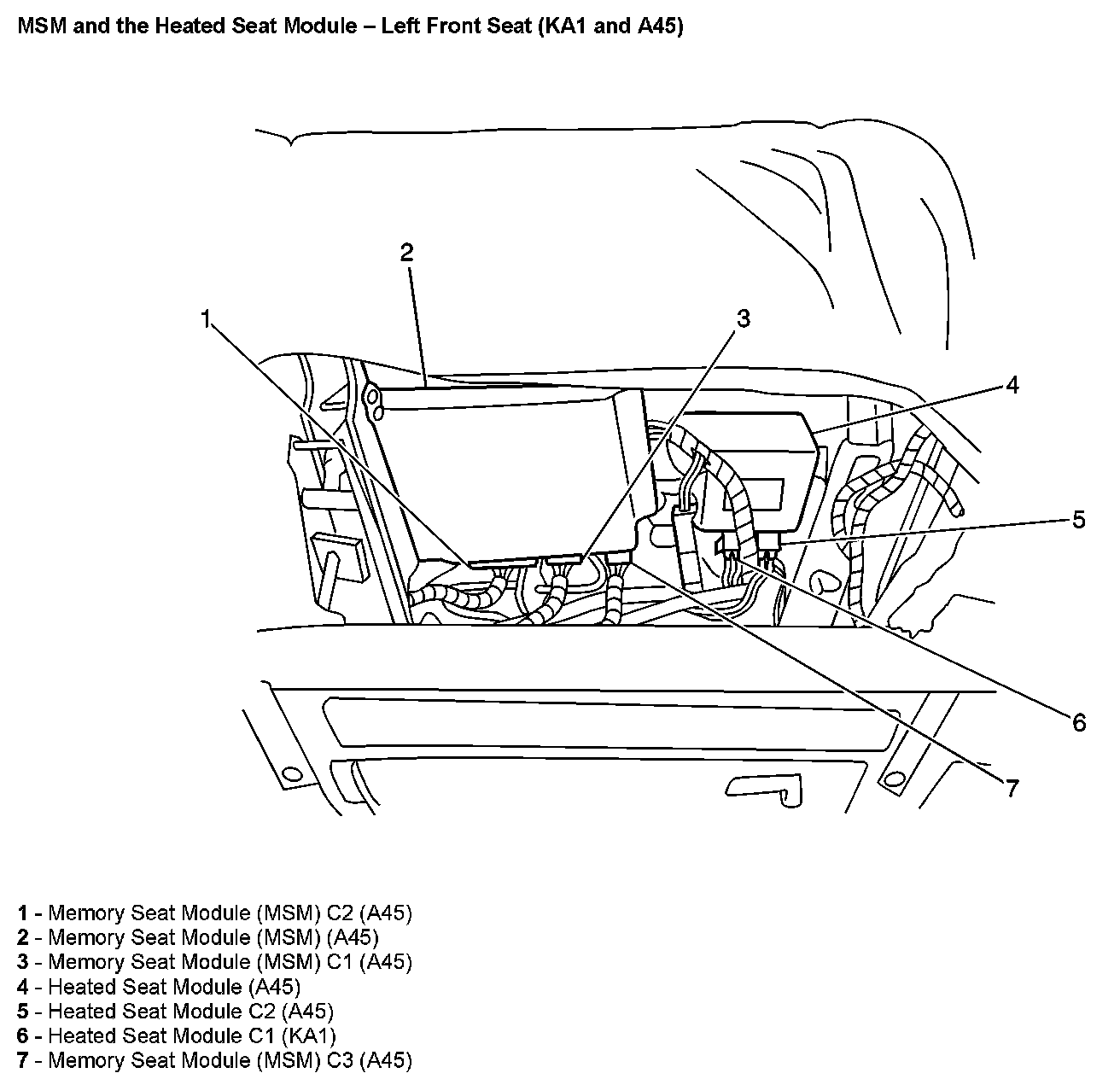 MSM and the Heated Seat Module – Left Front Seat (KA1 and A45)

2
1
3
4
5
6
7

1 - Memory Seat Module (MSM) C2 (A45)
2 - Memory Seat Module (MSM) (A45)
3 - Memory Seat Module (MSM) C1 (A45)
4 - Heated Seat Module (A45)
5 - Heated Seat Module C2 (A45)
6 - Heated Seat Module C1 (KA1)
7 - Memory Seat Module (MSM) C3 (A45)