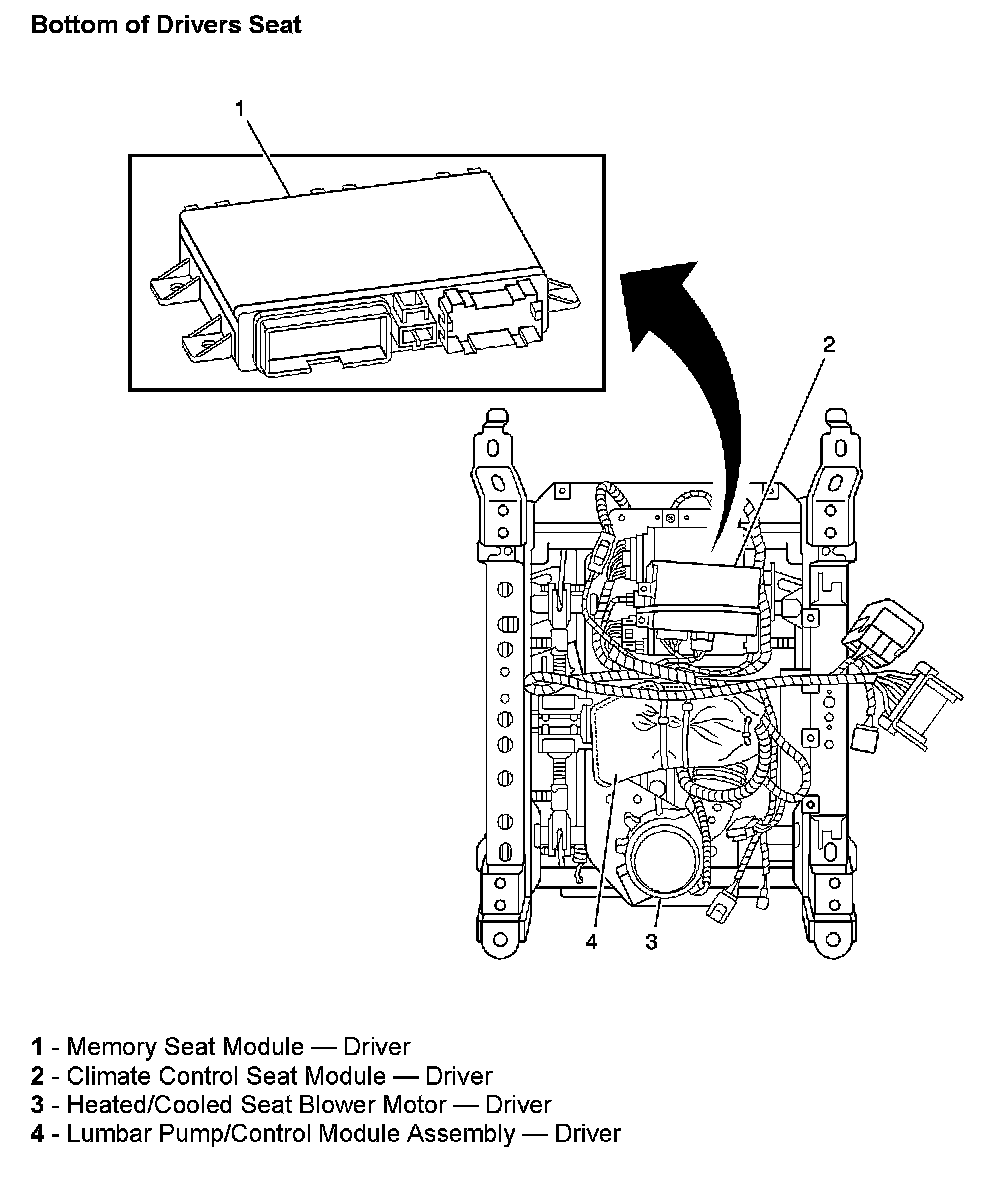 Bottom of Drivers Seat

1

2

4

3

1 - Memory Seat Module — Driver
2 - Climate Control Seat Module — Driver
3 - Heated/Cooled Seat Blower Motor — Driver
4 - Lumbar Pump/Control Module Assembly — Driver