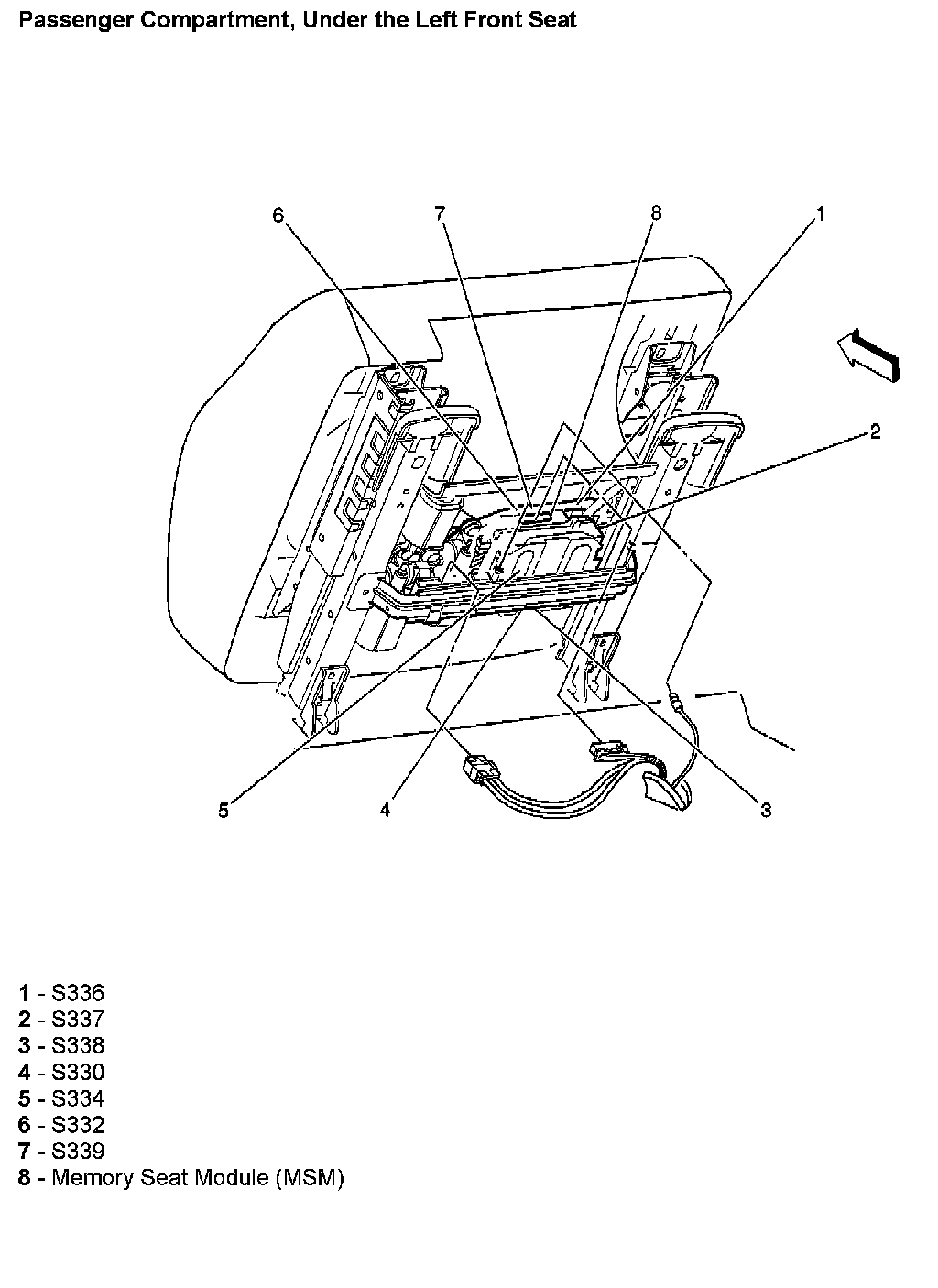 Passenger Compartment, Under the Left Front Seat

6
7
8
1
2
5
4
3

1 - S336
2 - S337
3 - S338
4 - S330
5 - S334
6 - S332
7 - S339
8 - Memory Seat Module (MSM)