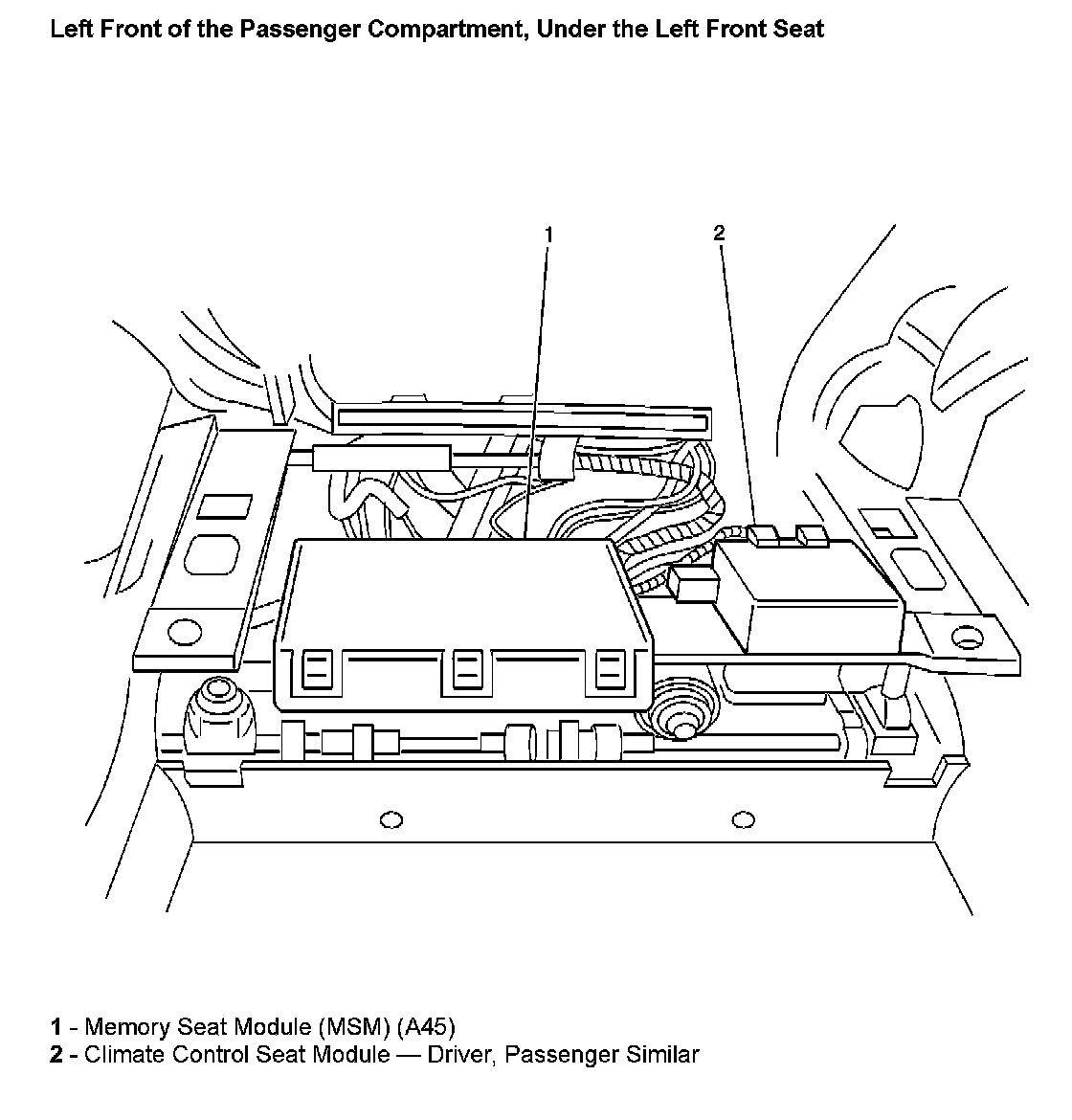 Left Front of the Passenger Compartment, Under the Left Front Seat

1

2

1 - Memory Seat Module (MSM) (A45)
2 - Climate Control Seat Module — Driver, Passenger Similar