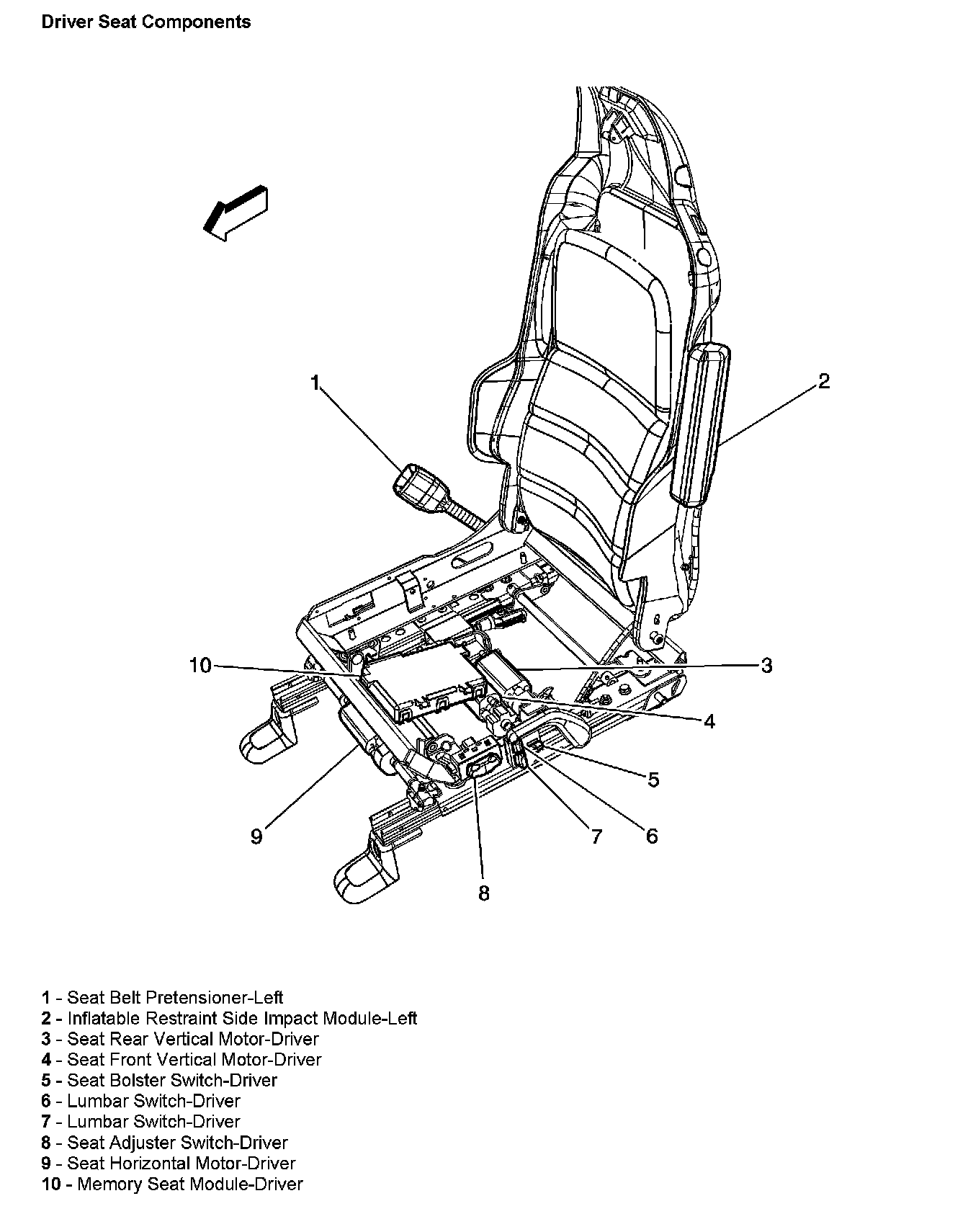 Driver Seat Components

1

2

10

3

4

5

9

7

6

8

1 - Seat Belt Pretensioner-Left
2 - Inflatable Restraint Side Impact Module-Left
3 - Seat Rear Vertical Motor-Driver
4 - Seat Front Vertical Motor-Driver
5 - Seat Bolster Switch-Driver
6 - Lumbar Switch-Driver
7 - Lumbar Switch-Driver
8 - Seat Adjuster Switch-Driver
9 - Seat Horizontal Motor-Driver
10 - Memory Seat Module-Driver