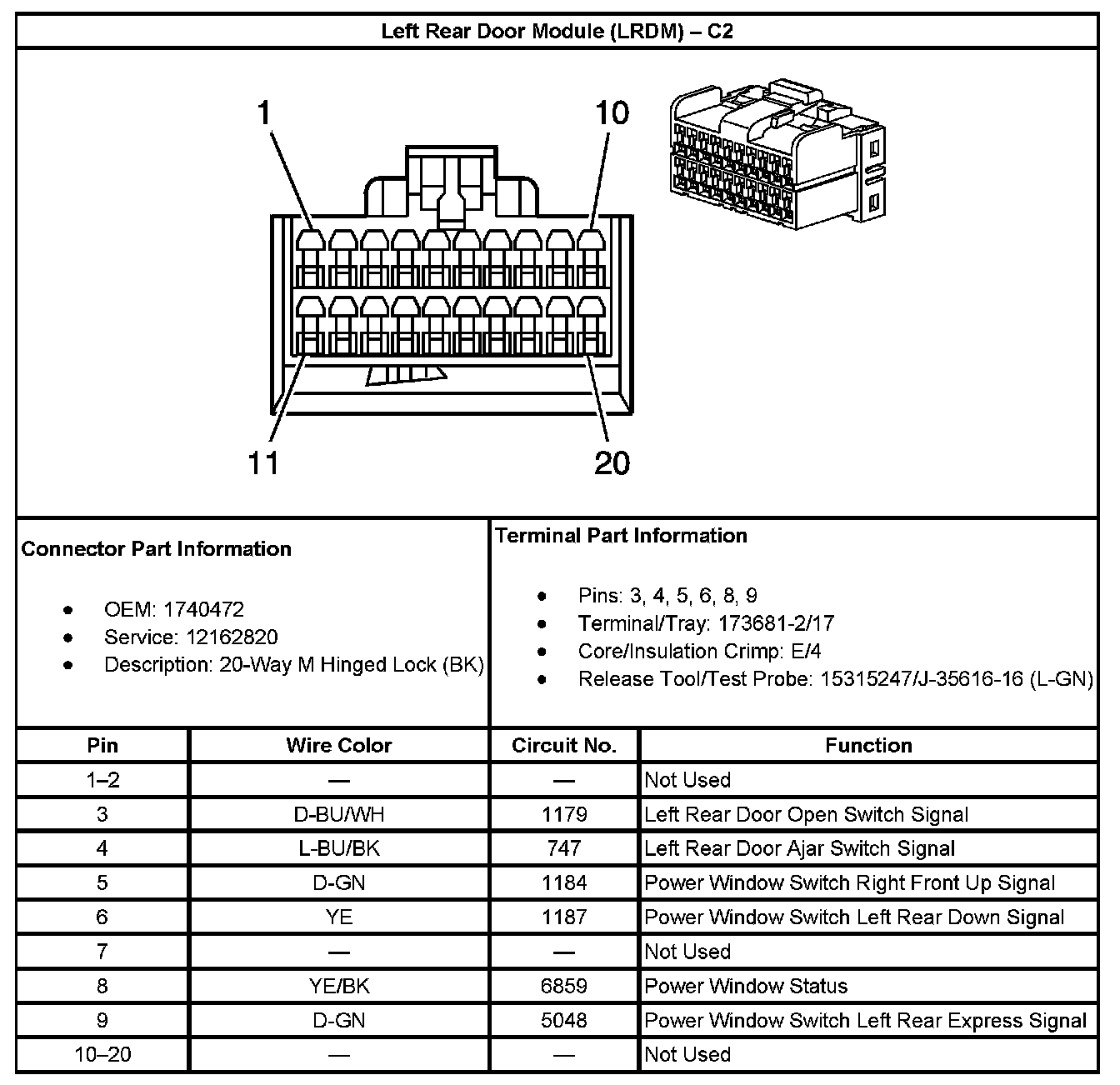 Left Rear Door Module (LRDM) – C2

1
10
11
20

Connector Part Information

- OEM: 1740472
- Service: 12162820
- Description: 20-Way M Hinged Lock (BK)

Terminal Part Information

- Pins: 3, 4, 5, 6, 8, 9
- Terminal/Tray: 173681-2/17
- Core/Insulation Crimp: E/4
- Release Tool/Test Probe: 15315247/J-35616-16 (L-GN)

| Pin | Wire Color | Circuit No. | Function |
|---|---|---|---|
| 1–2 | — | — | Not Used |
| 3 | D-BU/WH | 1179 | Left Rear Door Open Switch Signal |
| 4 | L-BU/BK | 747 | Left Rear Door Ajar Switch Signal |
| 5 | D-GN | 1184 | Power Window Switch Right Front Up Signal |
| 6 | YE | 1187 | Power Window Switch Left Rear Down Signal |
| 7 | — | — | Not Used |
| 8 | YE/BK | 6859 | Power Window Status |
| 9 | D-GN | 5048 | Power Window Switch Left Rear Express Signal |
| 10–20 | — | — | Not Used |