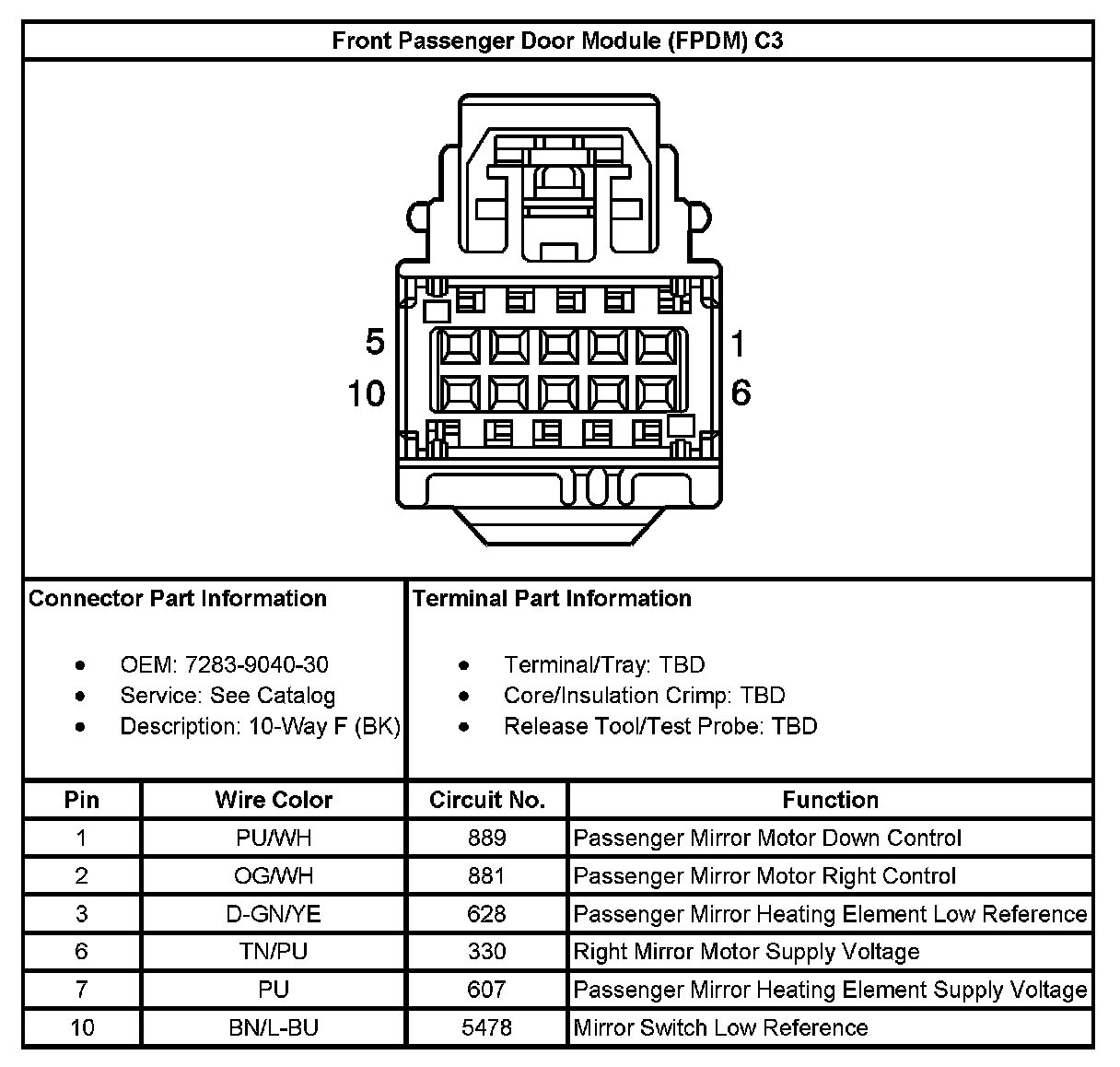 Front Passenger Door Module (FPDM) C3

5
10
1
6

Connector Part Information

- OEM: 7283-9040-30
- Service: See Catalog
- Description: 10-Way F (BK)

Terminal Part Information

- Terminal/Tray: TBD
- Core/Insulation Crimp: TBD
- Release Tool/Test Probe: TBD

| Pin | Wire Color | Circuit No. | Function |
|---|---|---|---|
| 1 | PU/WH | 889 | Passenger Mirror Motor Down Control |
| 2 | OG/WH | 881 | Passenger Mirror Motor Right Control |
| 3 | D-GN/YE | 628 | Passenger Mirror Heating Element Low Reference |
| 6 | TN/PU | 330 | Right Mirror Motor Supply Voltage |
| 7 | PU | 607 | Passenger Mirror Heating Element Supply Voltage |
| 10 | BN/L-BU | 5478 | Mirror Switch Low Reference |