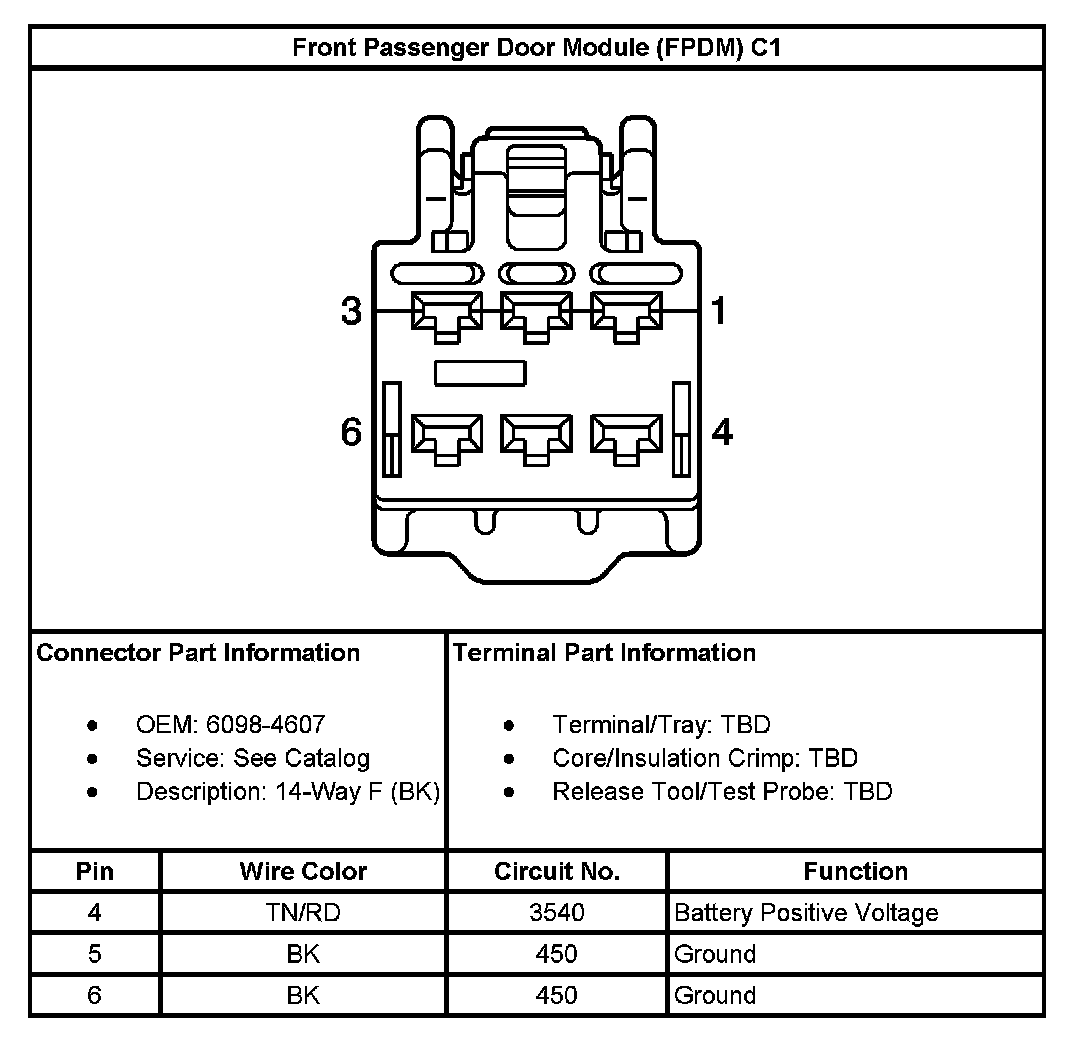 Front Passenger Door Module (FPDM) C1

3
1
6
4

Connector Part Information

- OEM: 6098-4607
- Service: See Catalog
- Description: 14-Way F (BK)

Terminal Part Information

- Terminal/Tray: TBD
- Core/Insulation Crimp: TBD
- Release Tool/Test Probe: TBD

| Pin | Wire Color | Circuit No. | Function |
|---|---|---|---|
| 4 | TN/RD | 3540 | Battery Positive Voltage |
| 5 | BK | 450 | Ground |
| 6 | BK | 450 | Ground |