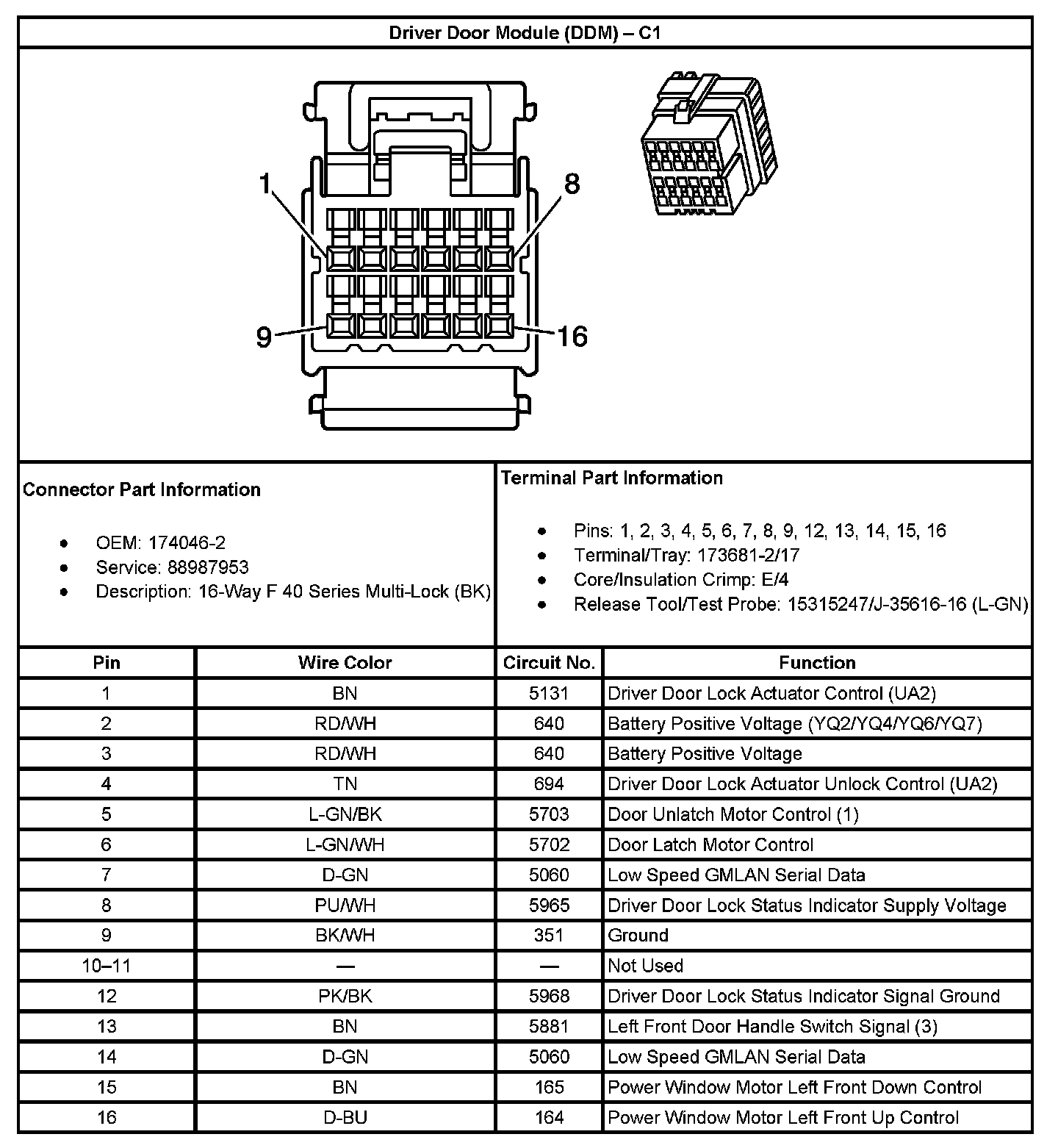 Driver Door Module (DDM) – C1

1
8
9
16

Connector Part Information

- OEM: 174046-2
- Service: 88987953
- Description: 16-Way F 40 Series Multi-Lock (BK)

Terminal Part Information

- Pins: 1, 2, 3, 4, 5, 6, 7, 8, 9, 12, 13, 14, 15, 16
- Terminal/Tray: 173681-2/17
- Core/Insulation Crimp: E/4
- Release Tool/Test Probe: 15315247/J-35616-16 (L-GN)

| Pin | Wire Color | Circuit No. | Function |
|---|---|---|---|
| 1 | BN | 5131 | Driver Door Lock Actuator Control (UA2) |
| 2 | RD/WH | 640 | Battery Positive Voltage (YQ2/YQ4/YQ6/YQ7) |
| 3 | RD/WH | 640 | Battery Positive Voltage |
| 4 | TN | 694 | Driver Door Lock Actuator Unlock Control (UA2) |
| 5 | L-GN/BK | 5703 | Door Unlatch Motor Control (1) |
| 6 | L-GN/WH | 5702 | Door Latch Motor Control |
| 7 | D-GN | 5060 | Low Speed GMLAN Serial Data |
| 8 | PU/WH | 5965 | Driver Door Lock Status Indicator Supply Voltage |
| 9 | BK/WH | 351 | Ground |
| 10–11 | — | — | Not Used |
| 12 | PK/BK | 5968 | Driver Door Lock Status Indicator Signal Ground |
| 13 | BN | 5881 | Left Front Door Handle Switch Signal (3) |
| 14 | D-GN | 5060 | Low Speed GMLAN Serial Data |
| 15 | BN | 165 | Power Window Motor Left Front Down Control |
| 16 | D-BU | 164 | Power Window Motor Left Front Up Control |