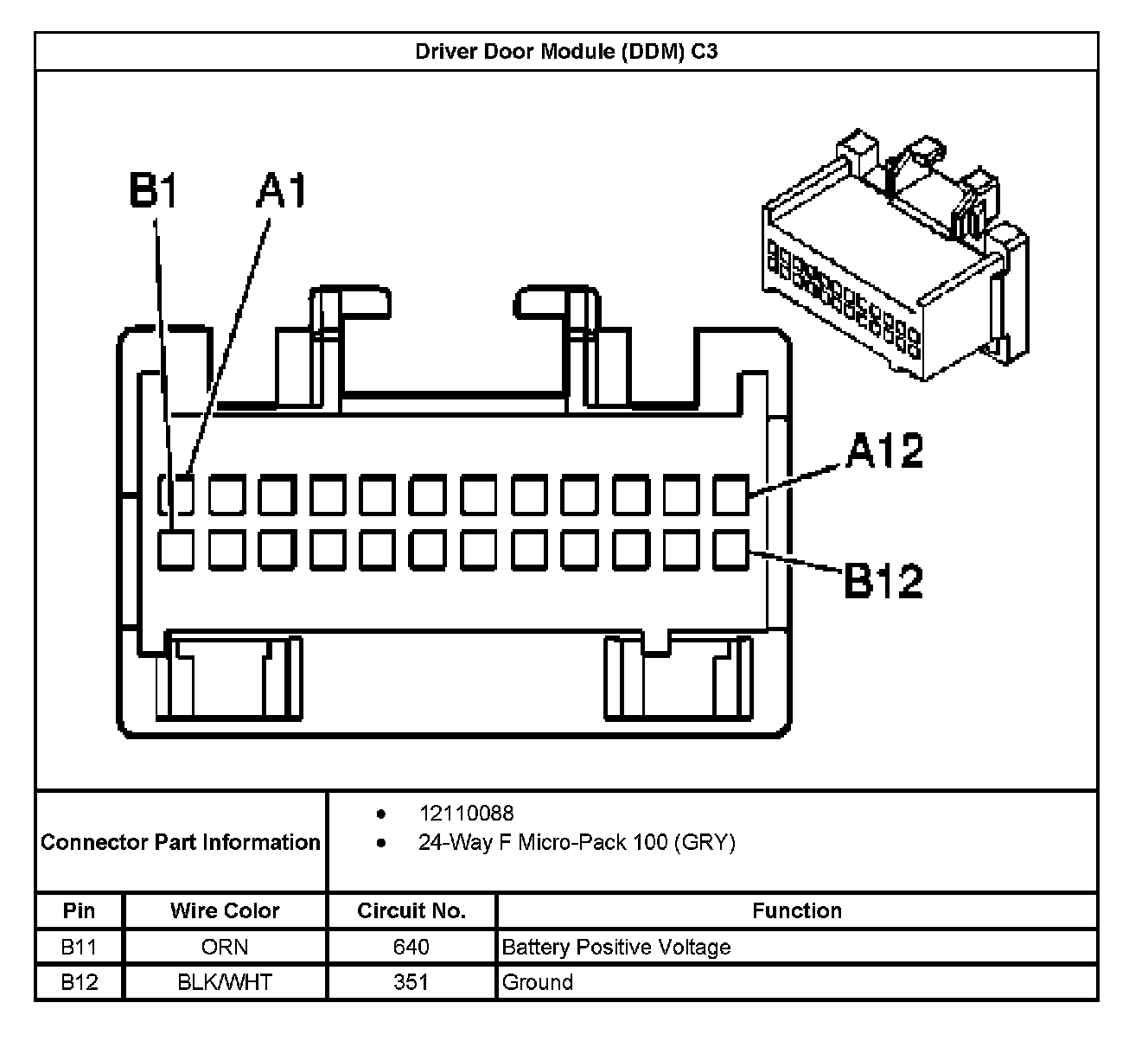 Driver Door Module (DDM) C3

B1 A1

A12

B12

Connector Part Information

- 12110088
- 24-Way F Micro-Pack 100 (GRY)

| Pin | Wire Color | Circuit No. | Function |
|---|---|---|---|
| B11 | ORN | 640 | Battery Positive Voltage |
| B12 | BLK/WHT | 351 | Ground |