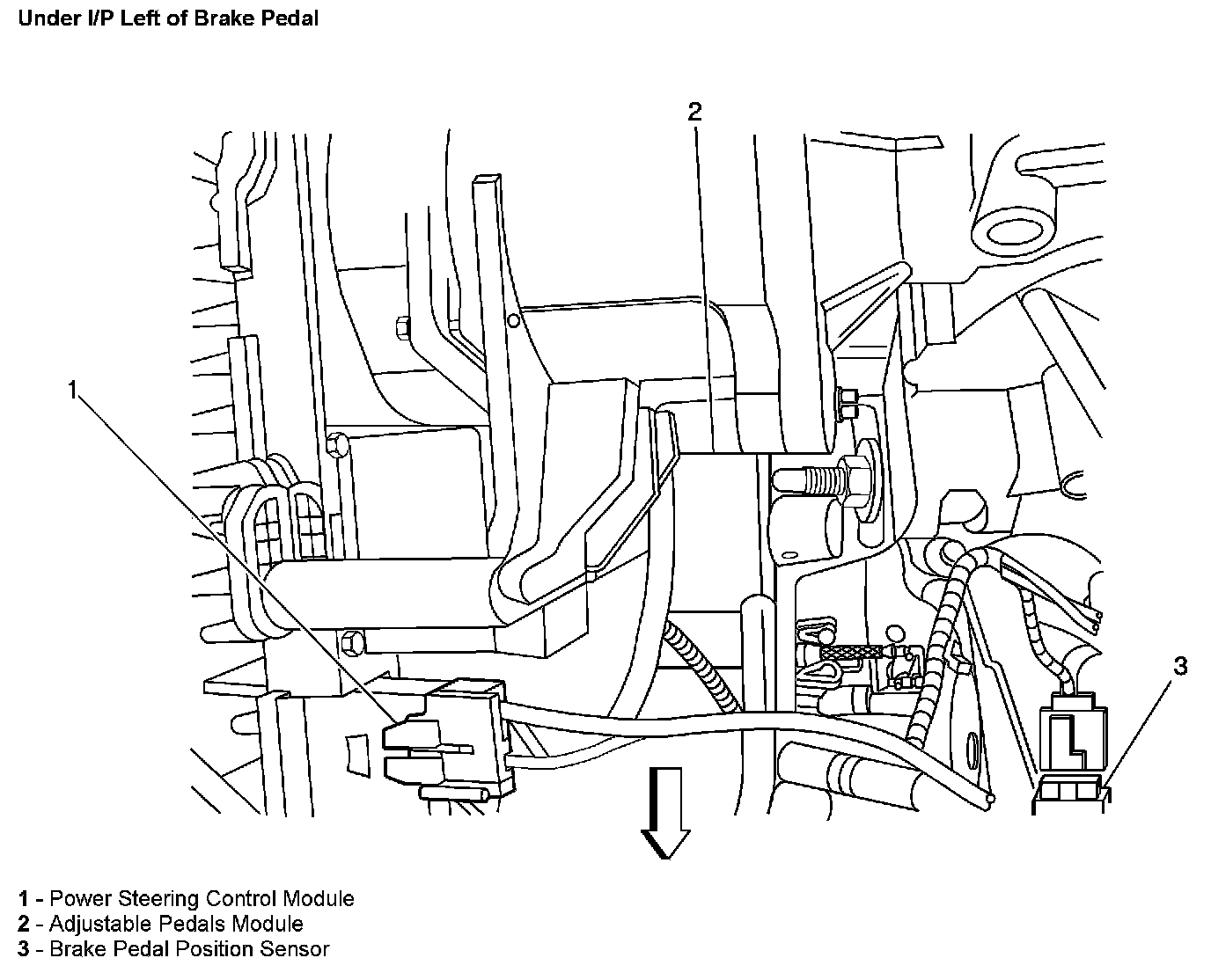 Under I/P Left of Brake Pedal

2

1

3

1 - Power Steering Control Module
2 - Adjustable Pedals Module
3 - Brake Pedal Position Sensor