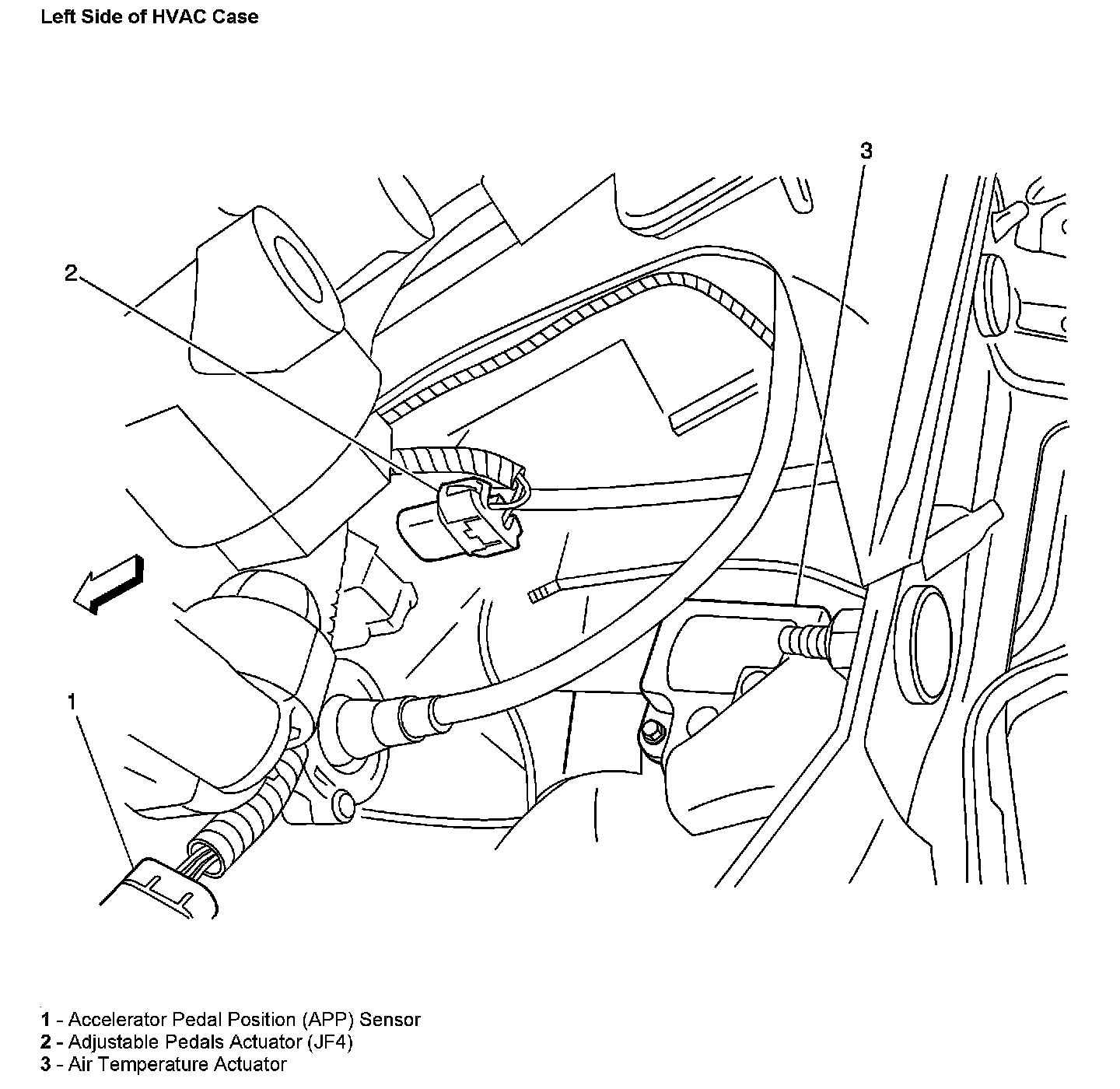 Left Side of HVAC Case

3

2

1

1 - Accelerator Pedal Position (APP) Sensor
2 - Adjustable Pedals Actuator (JF4)
3 - Air Temperature Actuator