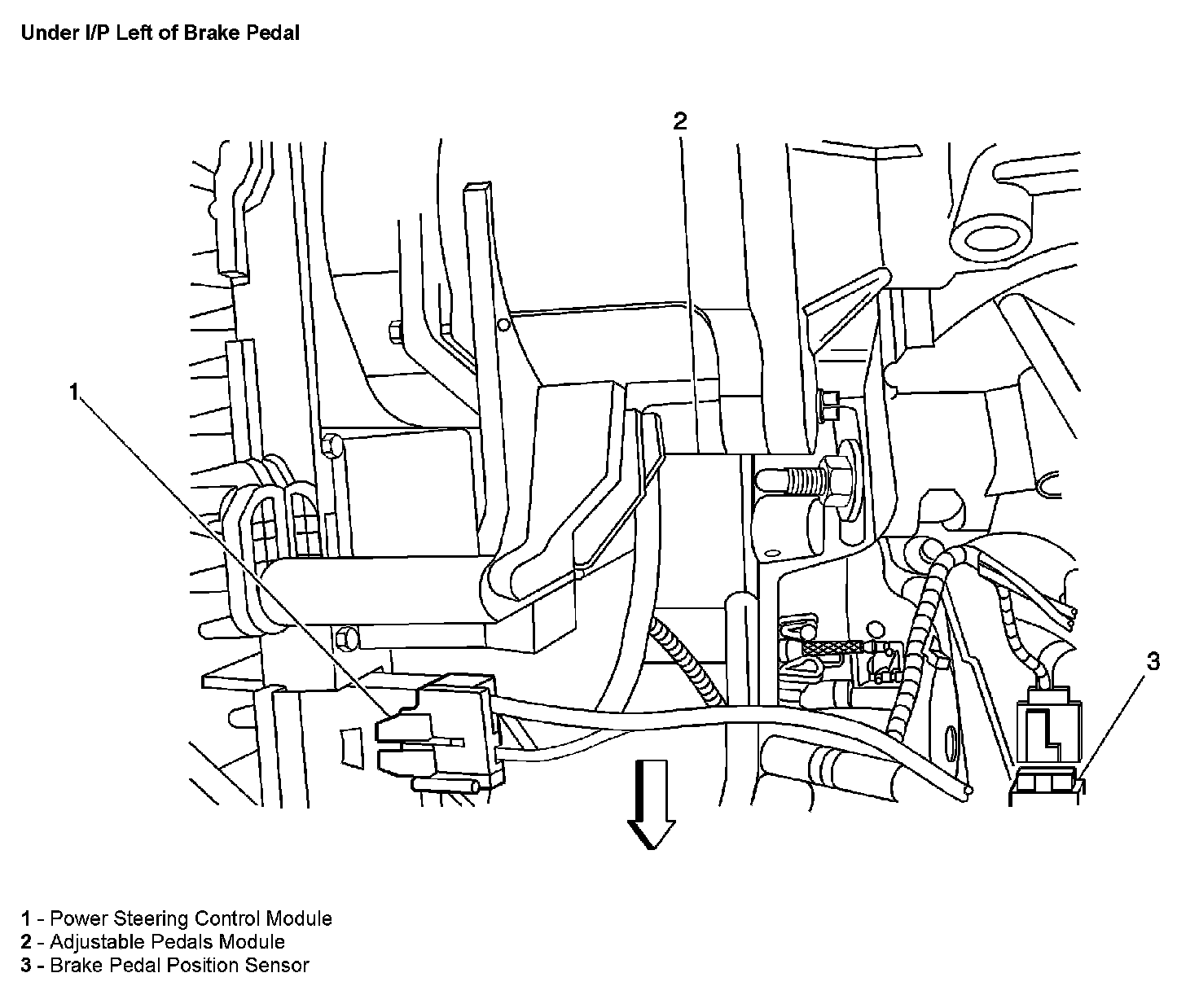 Under I/P Left of Brake Pedal

2

1

3

1 - Power Steering Control Module
2 - Adjustable Pedals Module
3 - Brake Pedal Position Sensor