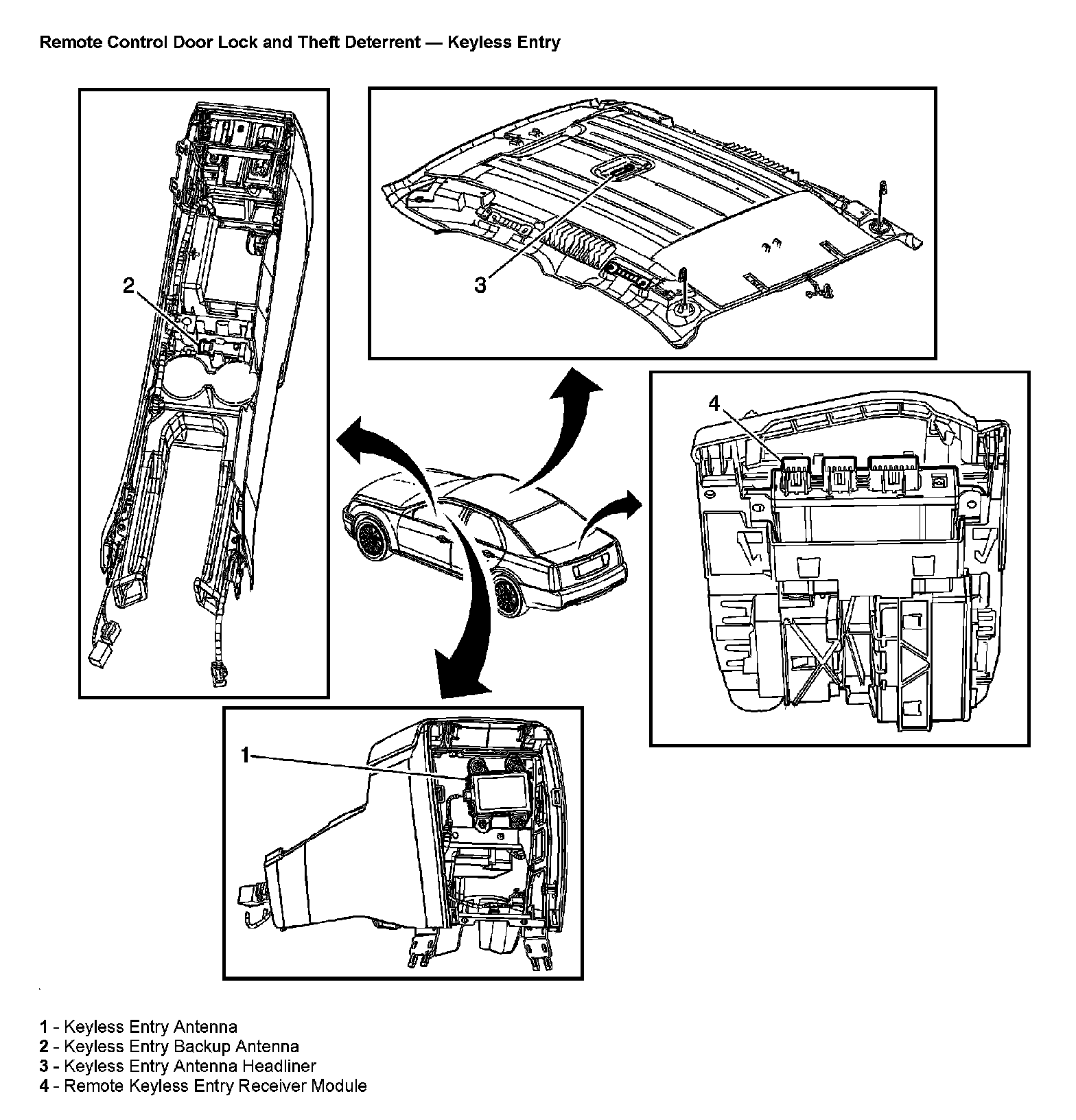 Remote Control Door Lock and Theft Deterrent — Keyless Entry

2

3

4

1

1 - Keyless Entry Antenna
2 - Keyless Entry Backup Antenna
3 - Keyless Entry Antenna Headliner
4 - Remote Keyless Entry Receiver Module