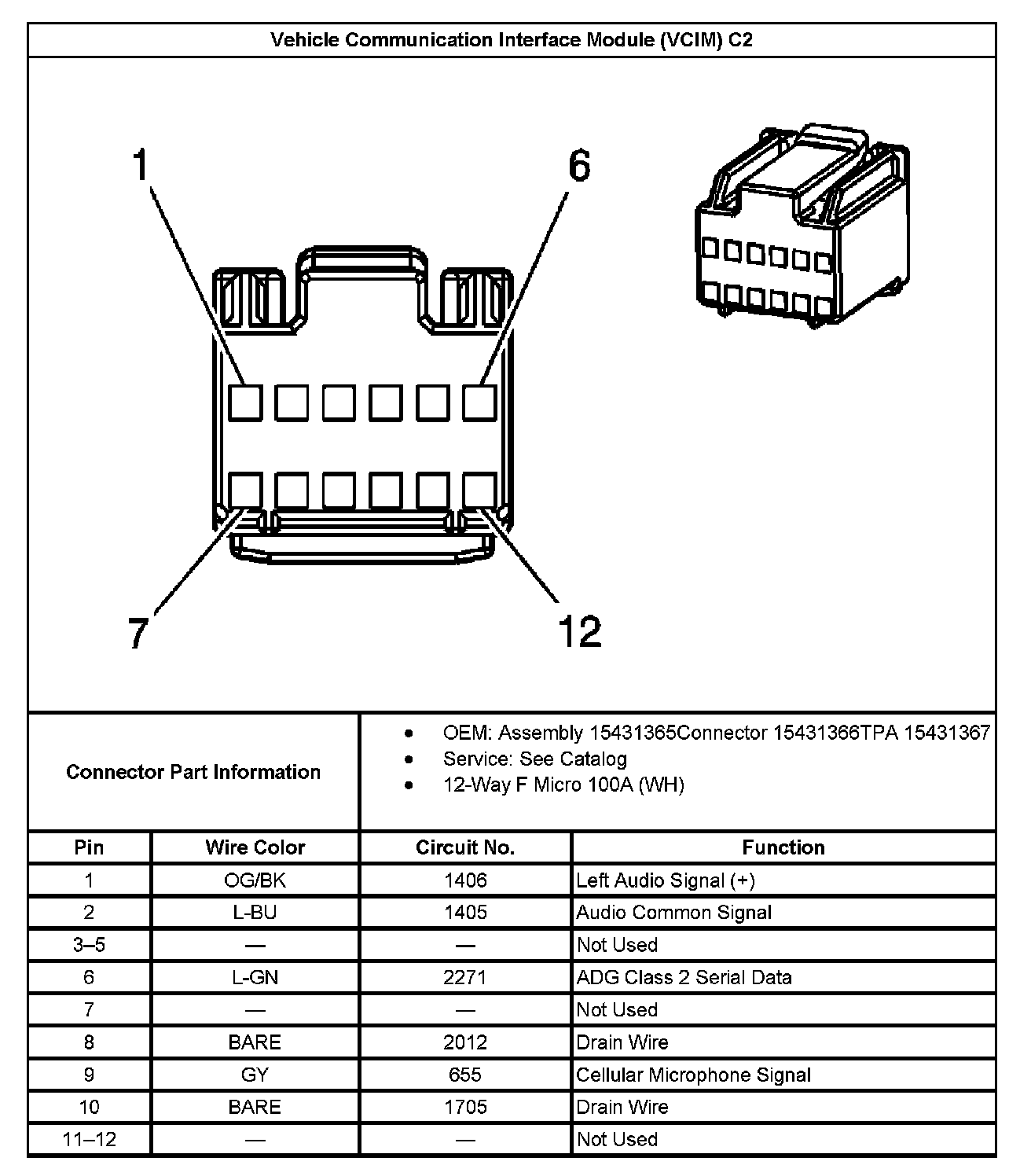 Vehicle Communication Interface Module (VCIM) C2

1
6
7
12

Connector Part Information

- OEM: Assembly 15431365Connector 15431366TPA 15431367
- Service: See Catalog
- 12-Way F Micro 100A (WH)

| Pin | Wire Color | Circuit No. | Function |
|---|---|---|---|
| 1 | OG/BK | 1406 | Left Audio Signal (+) |
| 2 | L-BU | 1405 | Audio Common Signal |
| 3–5 | — | — | Not Used |
| 6 | L-GN | 2271 | ADG Class 2 Serial Data |
| 7 | — | — | Not Used |
| 8 | BARE | 2012 | Drain Wire |
| 9 | GY | 655 | Cellular Microphone Signal |
| 10 | BARE | 1705 | Drain Wire |
| 11–12 | — | — | Not Used |