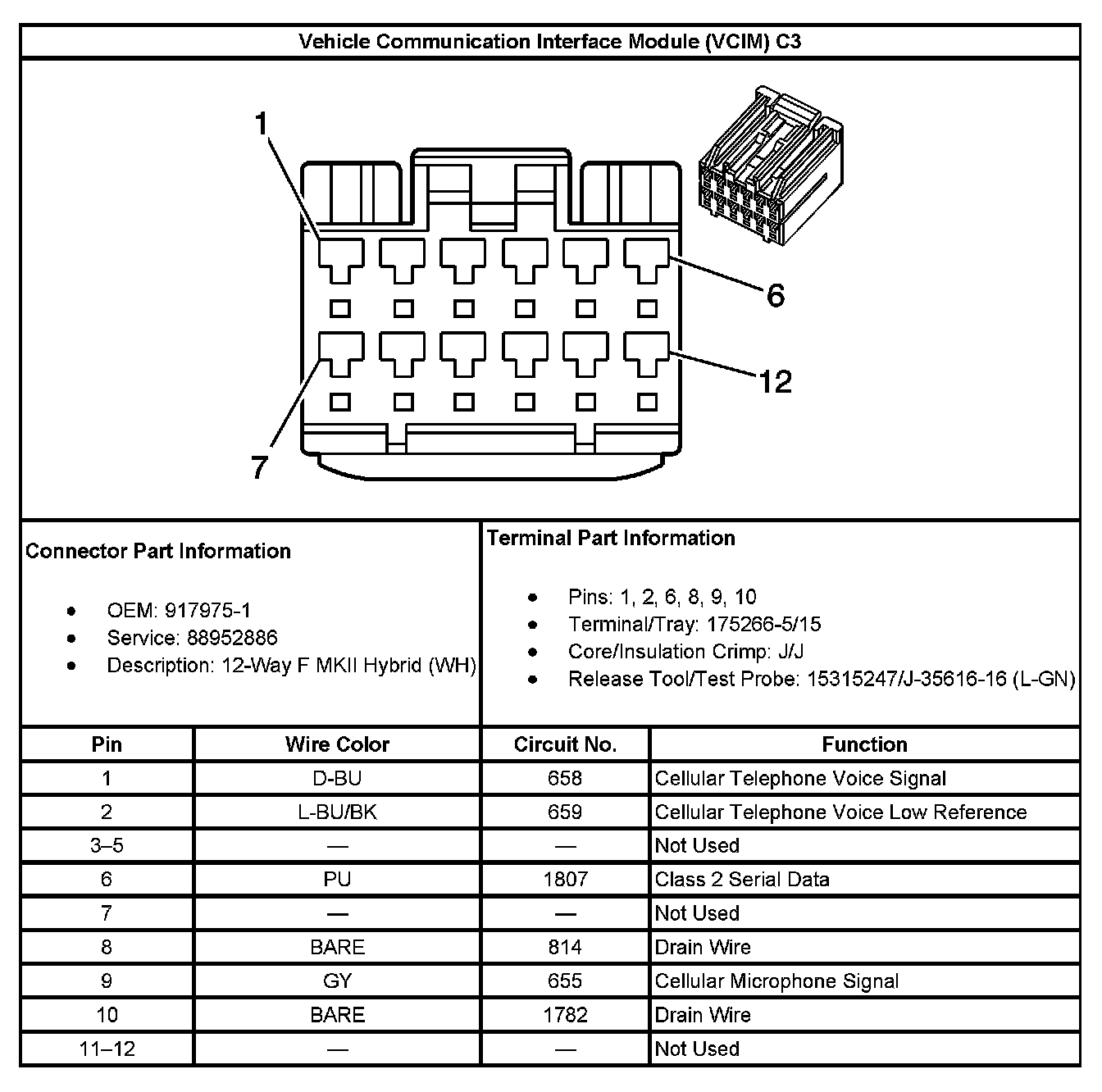 Vehicle Communication Interface Module (VCIM) C3

1
6
12
7

Connector Part Information

- OEM: 917975-1
- Service: 88952886
- Description: 12-Way F MKII Hybrid (WH)

Terminal Part Information

- Pins: 1, 2, 6, 8, 9, 10
- Terminal/Tray: 175266-5/15
- Core/Insulation Crimp: J/J
- Release Tool/Test Probe: 15315247/J-35616-16 (L-GN)

| Pin | Wire Color | Circuit No. | Function |
|---|---|---|---|
| 1 | D-BU | 658 | Cellular Telephone Voice Signal |
| 2 | L-BU/BK | 659 | Cellular Telephone Voice Low Reference |
| 3–5 | — | — | Not Used |
| 6 | PU | 1807 | Class 2 Serial Data |
| 7 | — | — | Not Used |
| 8 | BARE | 814 | Drain Wire |
| 9 | GY | 655 | Cellular Microphone Signal |
| 10 | BARE | 1782 | Drain Wire |
| 11–12 | — | — | Not Used |