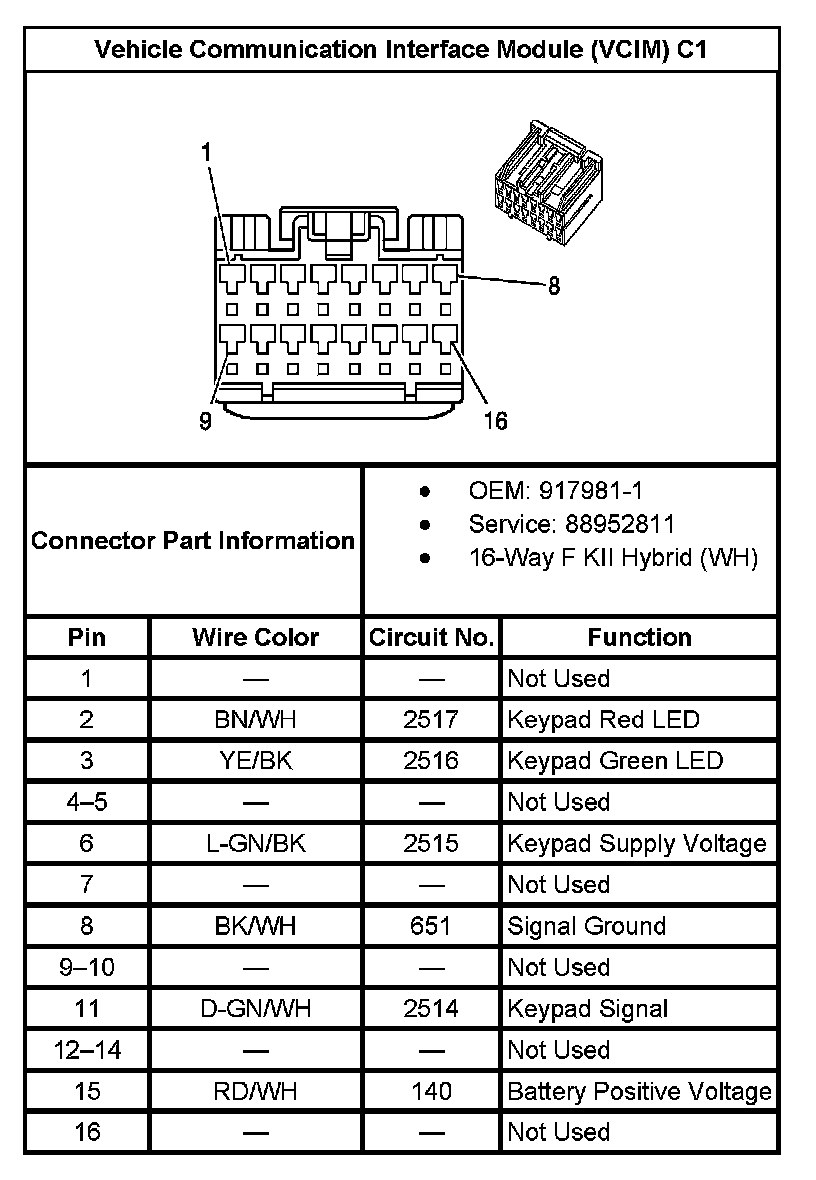 Vehicle Communication Interface Module (VCIM) C1

1
8
9
16

Connector Part Information

- OEM: 917981-1
- Service: 88952811
- 16-Way F KII Hybrid (WH)

| Pin | Wire Color | Circuit No. | Function |
|---|---|---|---|
| 1 | — | — | Not Used |
| 2 | BN/WH | 2517 | Keypad Red LED |
| 3 | YE/BK | 2516 | Keypad Green LED |
| 4–5 | — | — | Not Used |
| 6 | L-GN/BK | 2515 | Keypad Supply Voltage |
| 7 | — | — | Not Used |
| 8 | BK/WH | 651 | Signal Ground |
| 9–10 | — | — | Not Used |
| 11 | D-GN/WH | 2514 | Keypad Signal |
| 12–14 | — | — | Not Used |
| 15 | RD/WH | 140 | Battery Positive Voltage |
| 16 | — | — | Not Used |