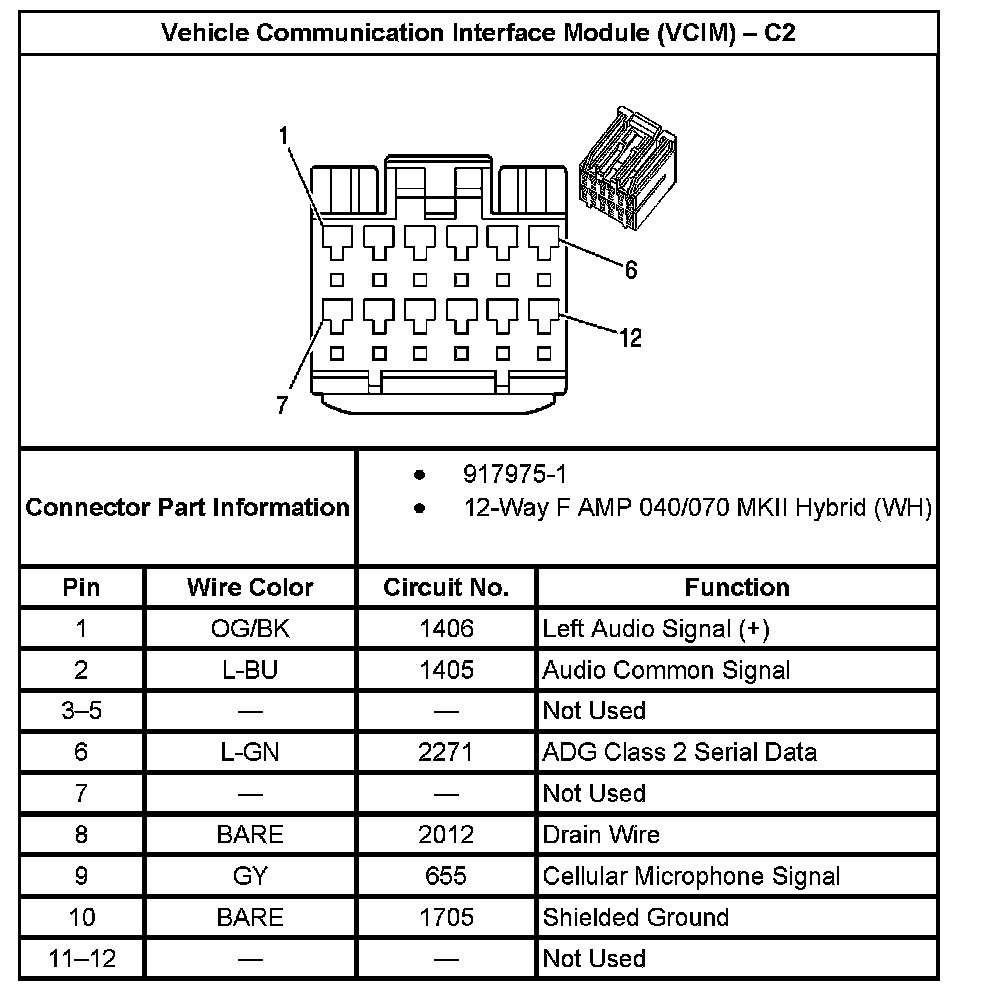 Vehicle Communication Interface Module (VCIM) – C2

1
6
12
7

Connector Part Information

- 917975-1
- 12-Way F AMP 040/070 MKII Hybrid (WH)

| Pin | Wire Color | Circuit No. | Function |
|---|---|---|---|
| 1 | OG/BK | 1406 | Left Audio Signal (+) |
| 2 | L-BU | 1405 | Audio Common Signal |
| 3–5 | — | — | Not Used |
| 6 | L-GN | 2271 | ADG Class 2 Serial Data |
| 7 | — | — | Not Used |
| 8 | BARE | 2012 | Drain Wire |
| 9 | GY | 655 | Cellular Microphone Signal |
| 10 | BARE | 1705 | Shielded Ground |
| 11–12 | — | — | Not Used |