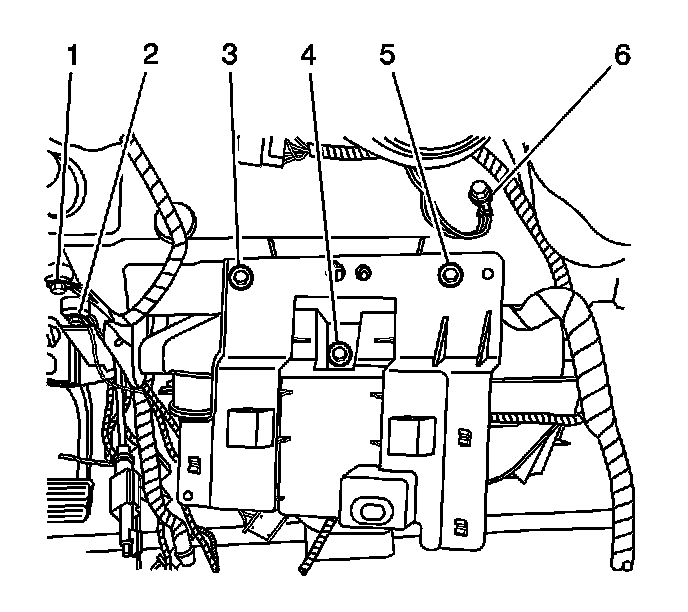 1
2
3
4
5
6