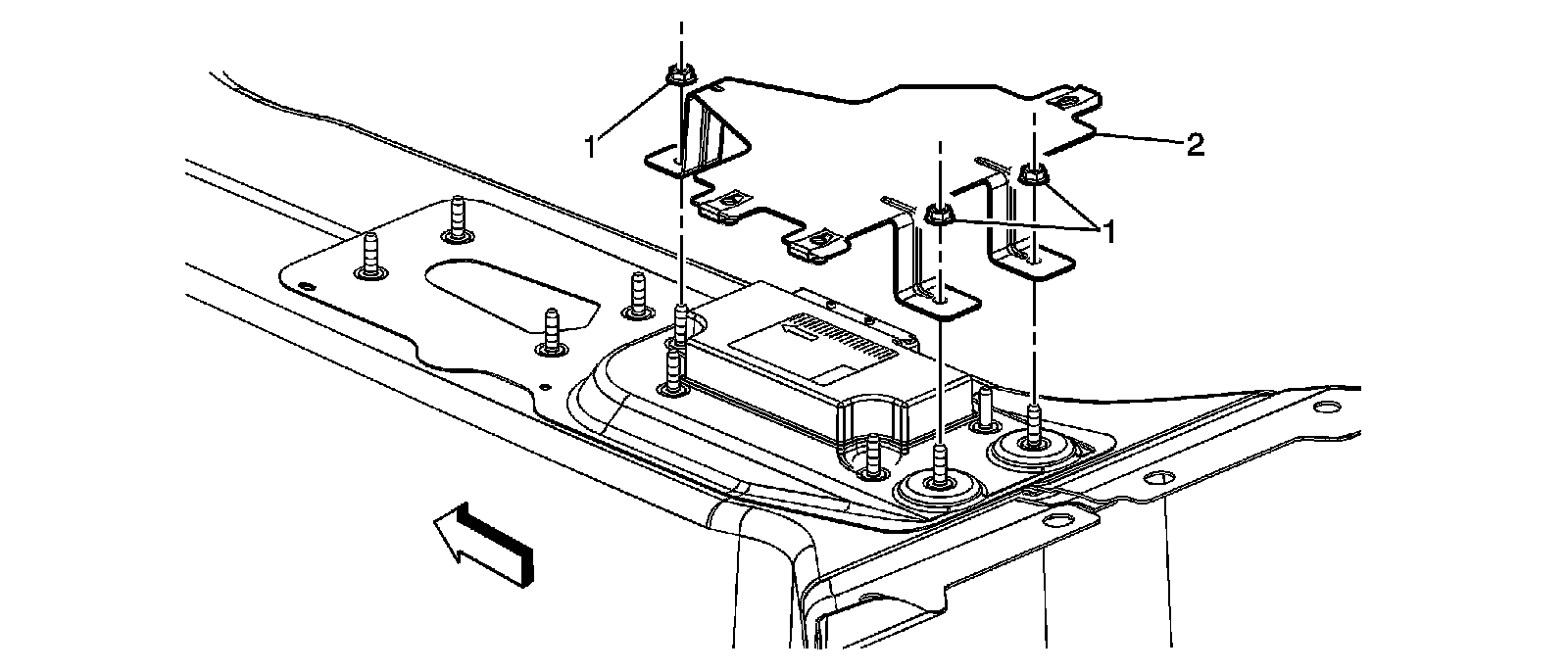 1
2
1