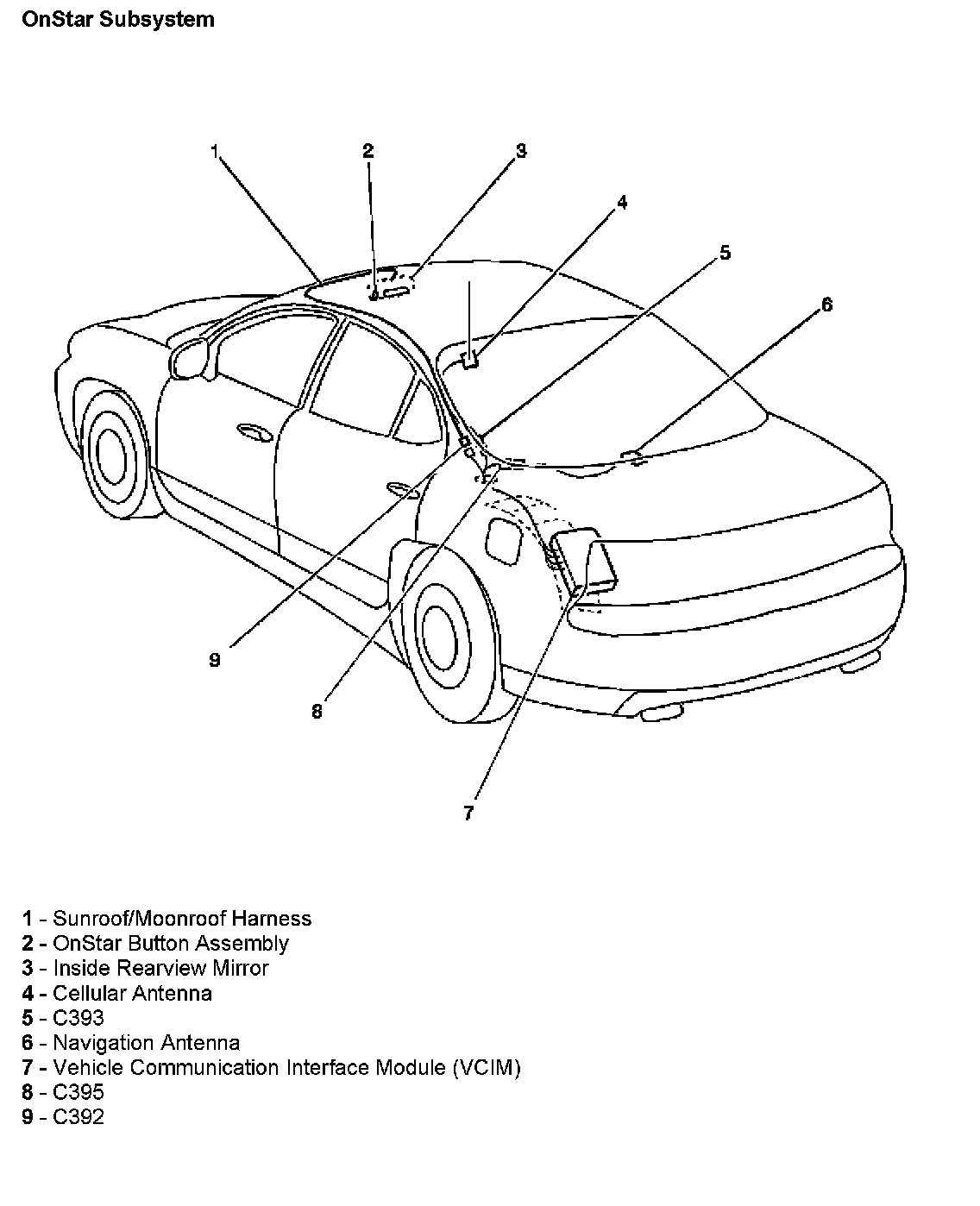 OnStar Subsystem

1
2
3
4
5
6
9
8
7

1 - Sunroof/Moonroof Harness
2 - OnStar Button Assembly
3 - Inside Rearview Mirror
4 - Cellular Antenna
5 - C393
6 - Navigation Antenna
7 - Vehicle Communication Interface Module (VCIM)
8 - C395
9 - C392