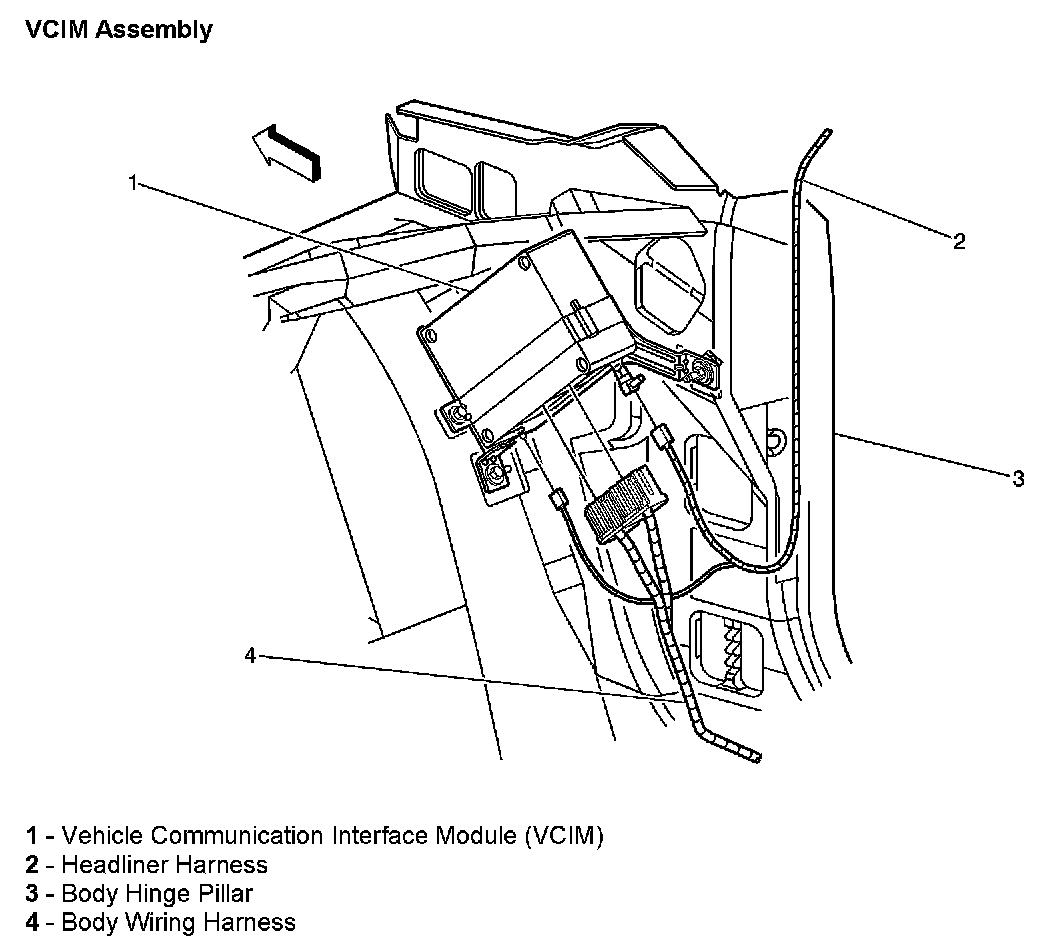 VCIM Assembly

1

2

3

4

1 - Vehicle Communication Interface Module (VCIM)
2 - Headliner Harness
3 - Body Hinge Pillar
4 - Body Wiring Harness