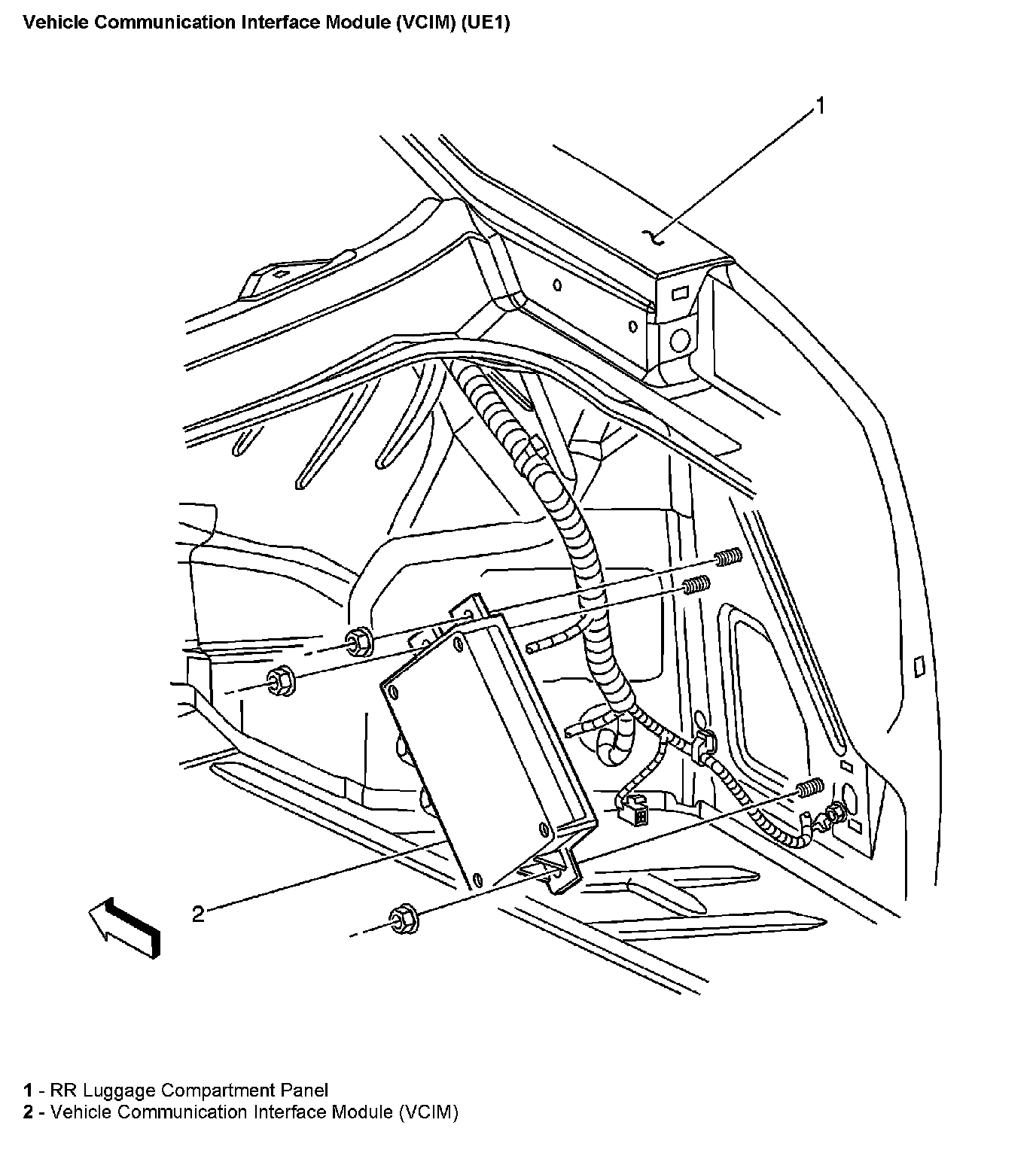 Vehicle Communication Interface Module (VCIM) (UE1)

1

2

1 - RR Luggage Compartment Panel
2 - Vehicle Communication Interface Module (VCIM)