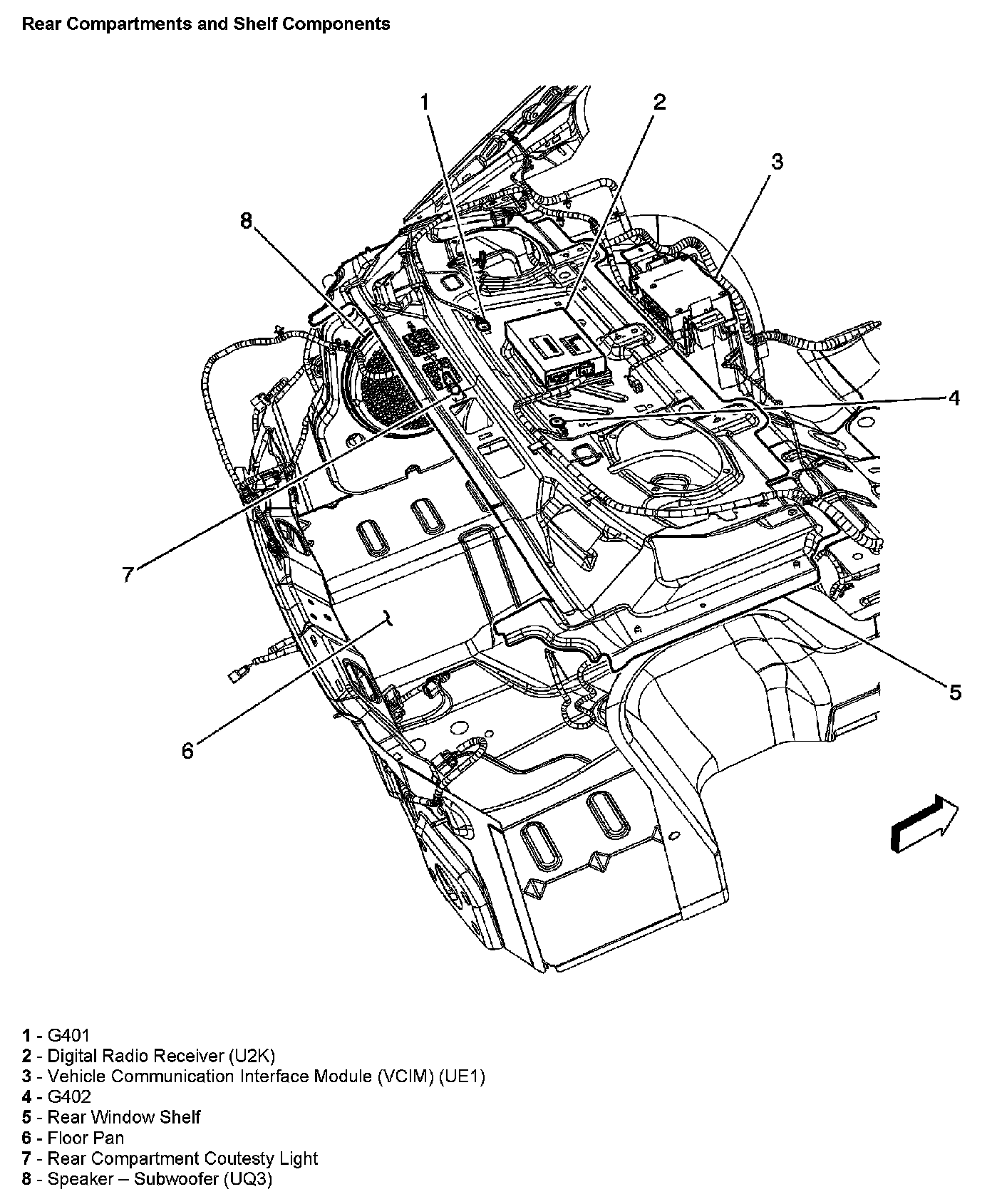 Rear Compartments and Shelf Components

1
2
3
8
4
7
5
6

1 - G401
2 - Digital Radio Receiver (U2K)
3 - Vehicle Communication Interface Module (VCIM) (UE1)
4 - G402
5 - Rear Window Shelf
6 - Floor Pan
7 - Rear Compartment Coutesty Light
8 - Speaker – Subwoofer (UQ3)