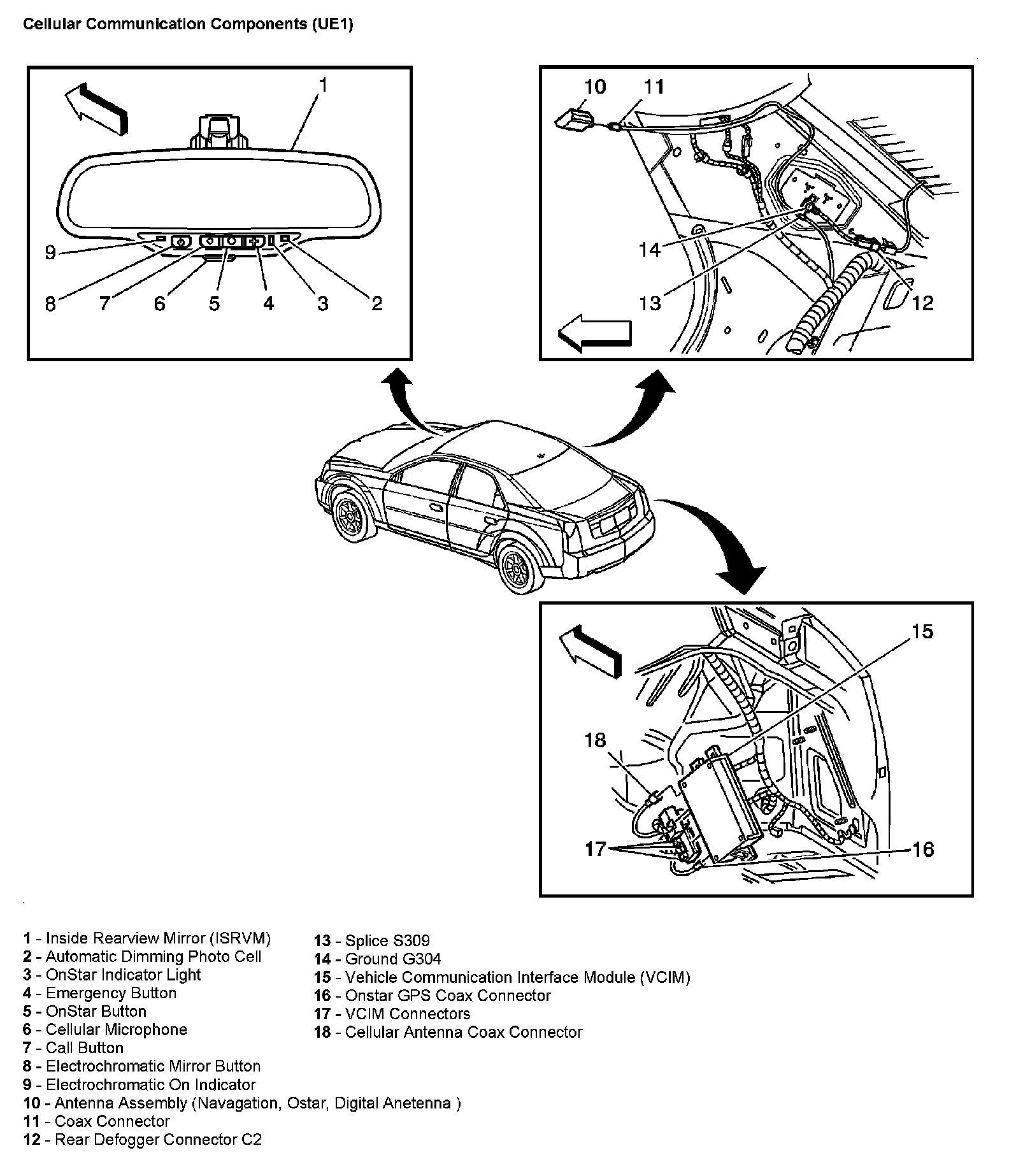 Cellular Communication Components (UE1)

1

9
8 7 6 5 4 3 2

10 11

14

13

12

15

18

17

16

1 - Inside Rearview Mirror (ISRVM)
2 - Automatic Dimming Photo Cell
3 - OnStar Indicator Light
4 - Emergency Button
5 - OnStar Button
6 - Cellular Microphone
7 - Call Button
8 - Electrochromatic Mirror Button
9 - Electrochromatic On Indicator
10 - Antenna Assembly (Navagation, Ostar, Digital Anetenna )
11 - Coax Connector
12 - Rear Defogger Connector C2

13 - Splice S309
14 - Ground G304
15 - Vehicle Communication Interface Module (VCIM)
16 - Onstar GPS Coax Connector
17 - VCIM Connectors
18 - Cellular Antenna Coax Connector