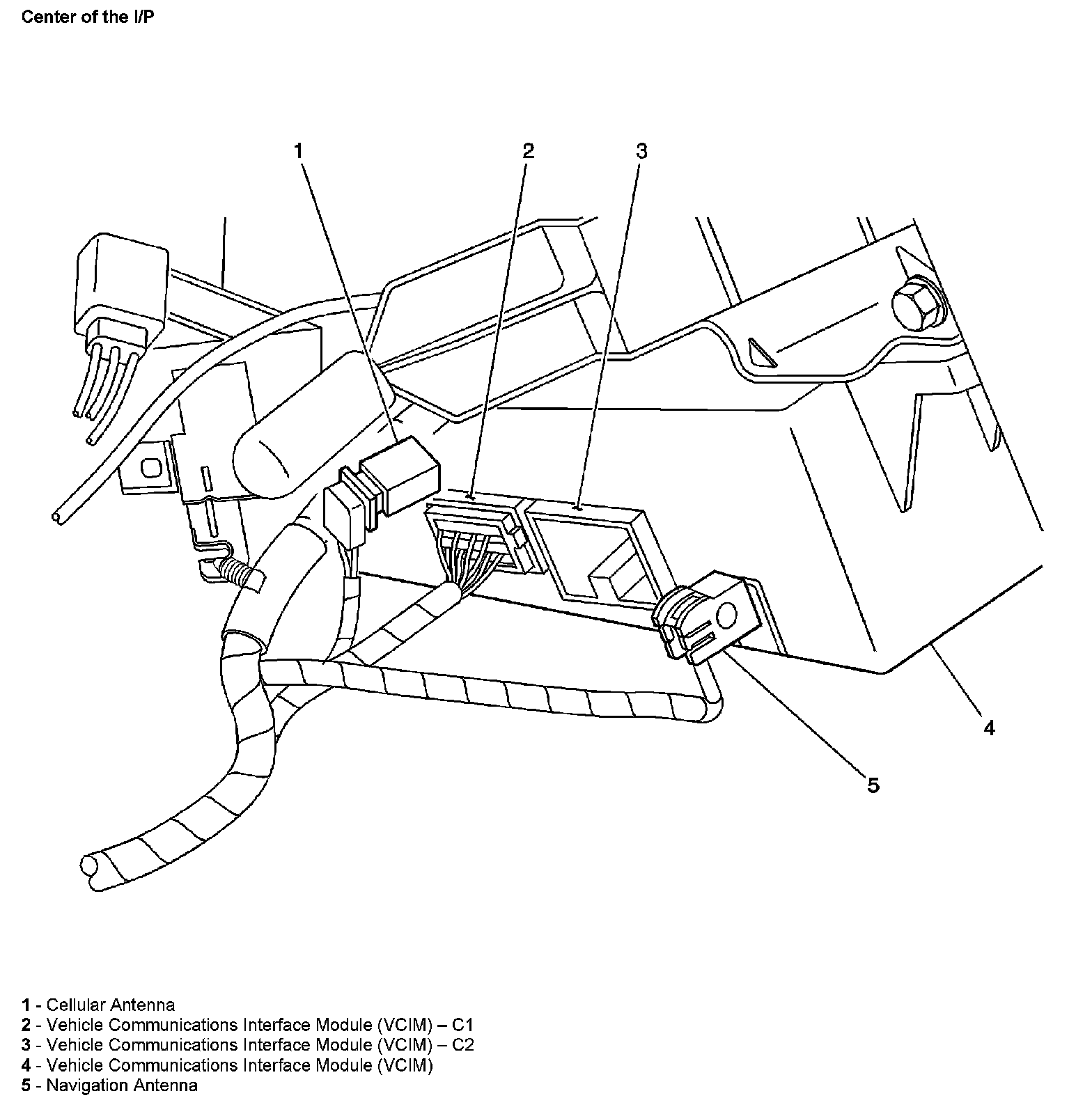 Center of the I/P

1

2

3

4

5

1 - Cellular Antenna
2 - Vehicle Communications Interface Module (VCIM) – C1
3 - Vehicle Communications Interface Module (VCIM) – C2
4 - Vehicle Communications Interface Module (VCIM)
5 - Navigation Antenna