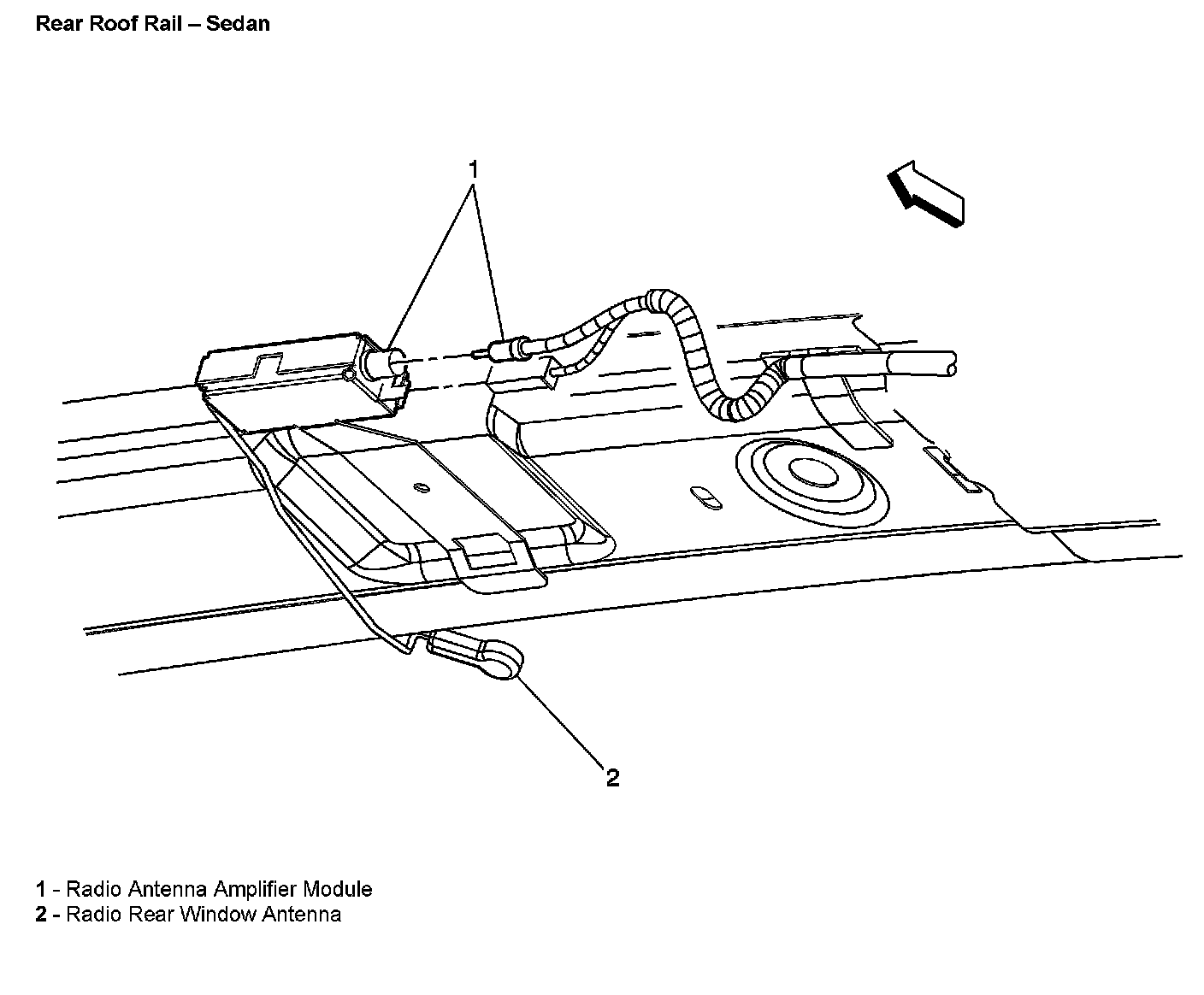 Rear Roof Rail – Sedan

1

2

1 - Radio Antenna Amplifier Module
2 - Radio Rear Window Antenna