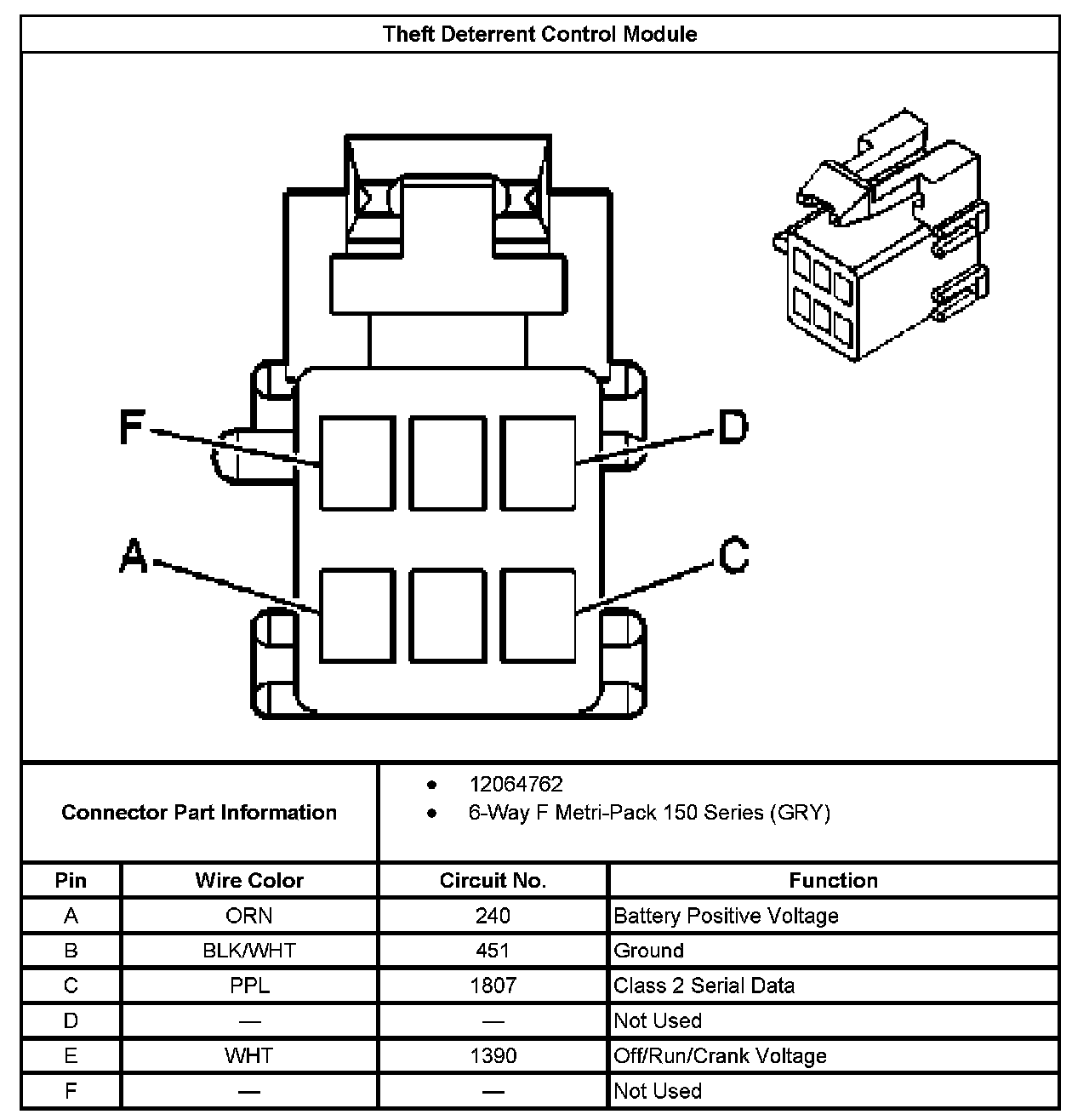 Theft Deterrent Control Module

F
D
A
C

Connector Part Information

- 12064762
- 6-Way F Metri-Pack 150 Series (GRY)

| Pin | Wire Color | Circuit No. | Function |
|---|---|---|---|
| A | ORN | 240 | Battery Positive Voltage |
| B | BLK/WHT | 451 | Ground |
| C | PPL | 1807 | Class 2 Serial Data |
| D | — | — | Not Used |
| E | WHT | 1390 | Off/Run/Crank Voltage |
| F | — | — | Not Used |