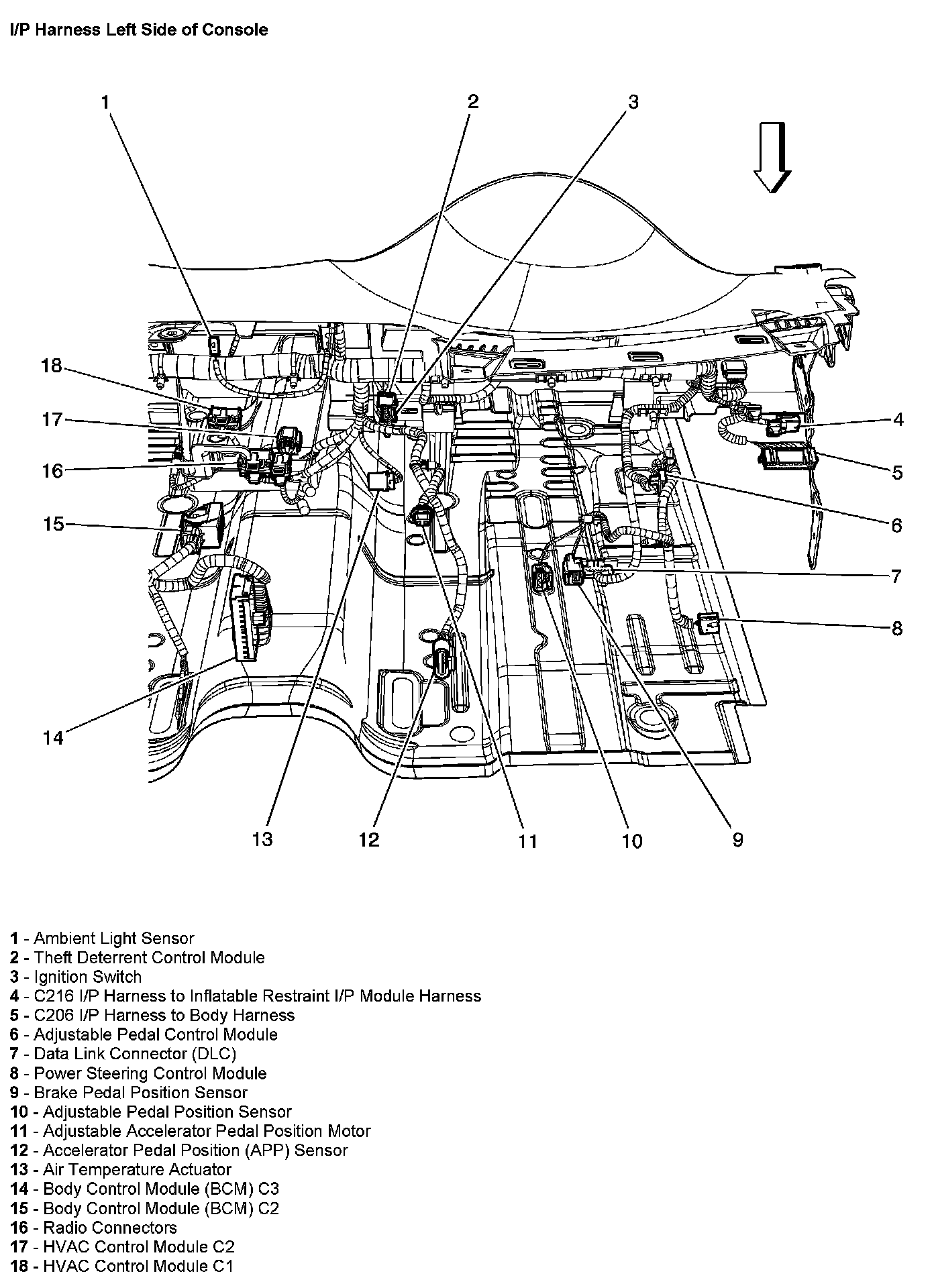 I/P Harness Left Side of Console

1
2
3
18
17
16
15
14
4
5
6
7
8
13
12
11
10
9

1 - Ambient Light Sensor
2 - Theft Deterrent Control Module
3 - Ignition Switch
4 - C216 I/P Harness to Inflatable Restraint I/P Module Harness
5 - C206 I/P Harness to Body Harness
6 - Adjustable Pedal Control Module
7 - Data Link Connector (DLC)
8 - Power Steering Control Module
9 - Brake Pedal Position Sensor
10 - Adjustable Pedal Position Sensor
11 - Adjustable Accelerator Pedal Position Motor
12 - Accelerator Pedal Position (APP) Sensor
13 - Air Temperature Actuator
14 - Body Control Module (BCM) C3
15 - Body Control Module (BCM) C2
16 - Radio Connectors
17 - HVAC Control Module C2
18 - HVAC Control Module C1