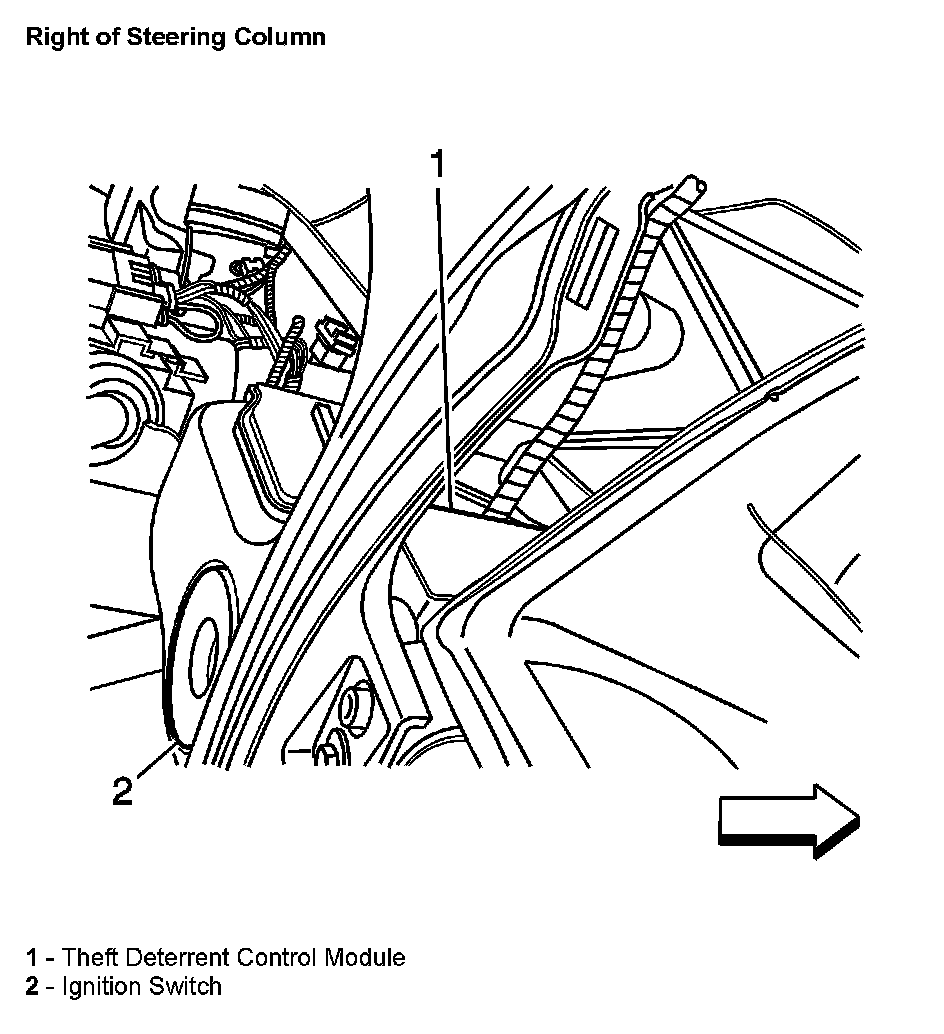 Right of Steering Column

1

2

1 - Theft Deterrent Control Module
2 - Ignition Switch