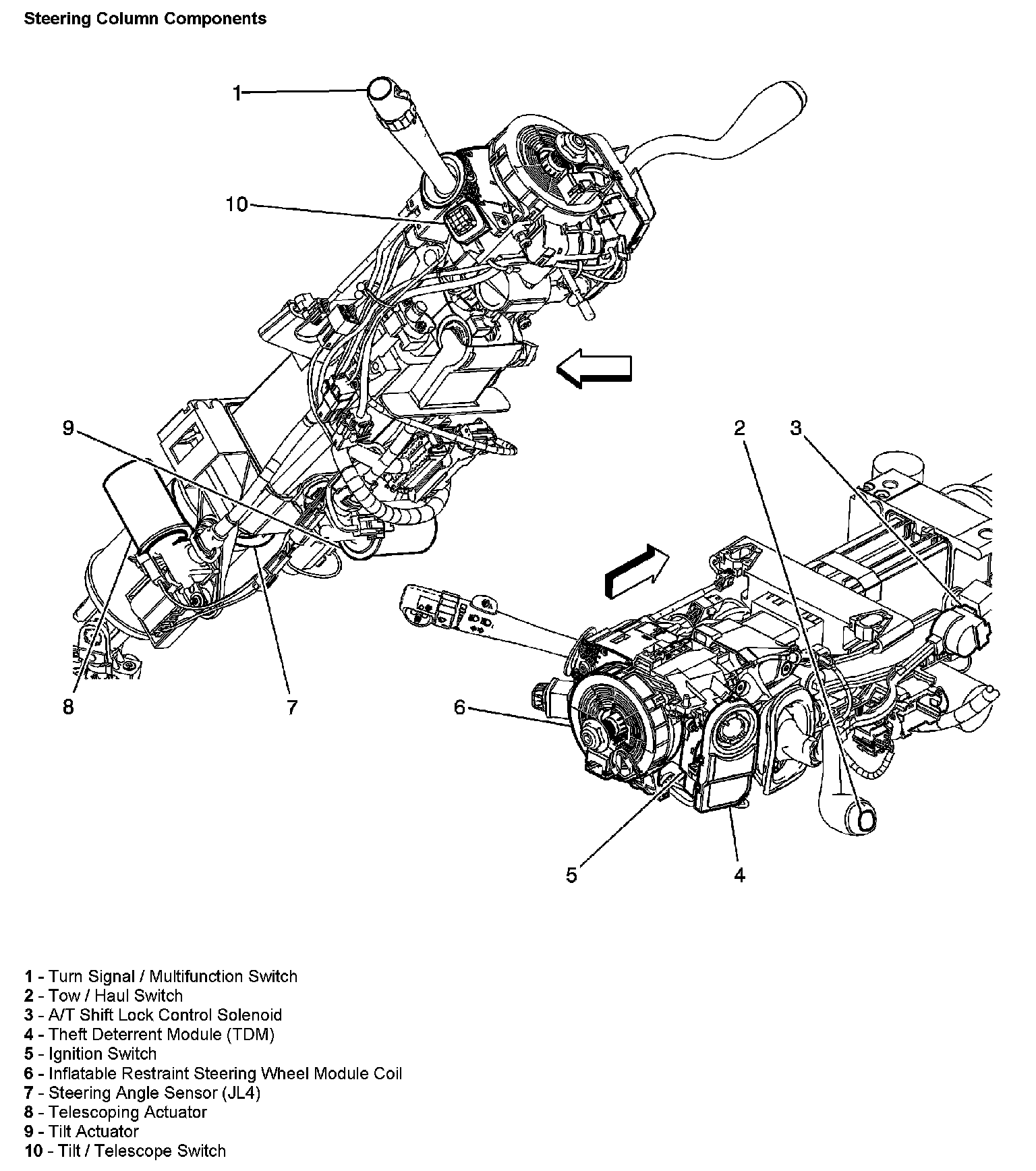 Steering Column Components

1

10

9

2

3

8

7

6

5

4

1 - Turn Signal / Multifunction Switch
2 - Tow / Haul Switch
3 - A/T Shift Lock Control Solenoid
4 - Theft Deterrent Module (TDM)
5 - Ignition Switch
6 - Inflatable Restraint Steering Wheel Module Coil
7 - Steering Angle Sensor (JL4)
8 - Telescoping Actuator
9 - Tilt Actuator
10 - Tilt / Telescope Switch