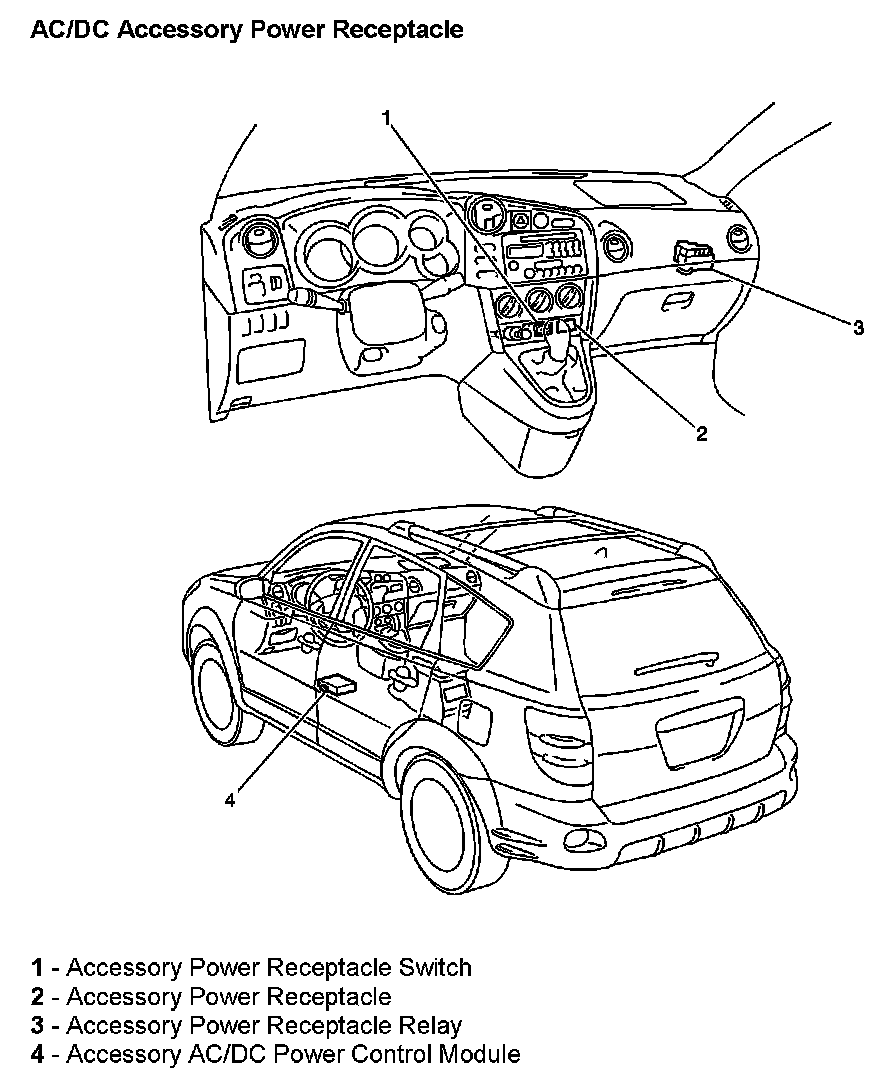 AC/DC Accessory Power Receptacle

1

3

2

4

1 - Accessory Power Receptacle Switch
2 - Accessory Power Receptacle
3 - Accessory Power Receptacle Relay
4 - Accessory AC/DC Power Control Module