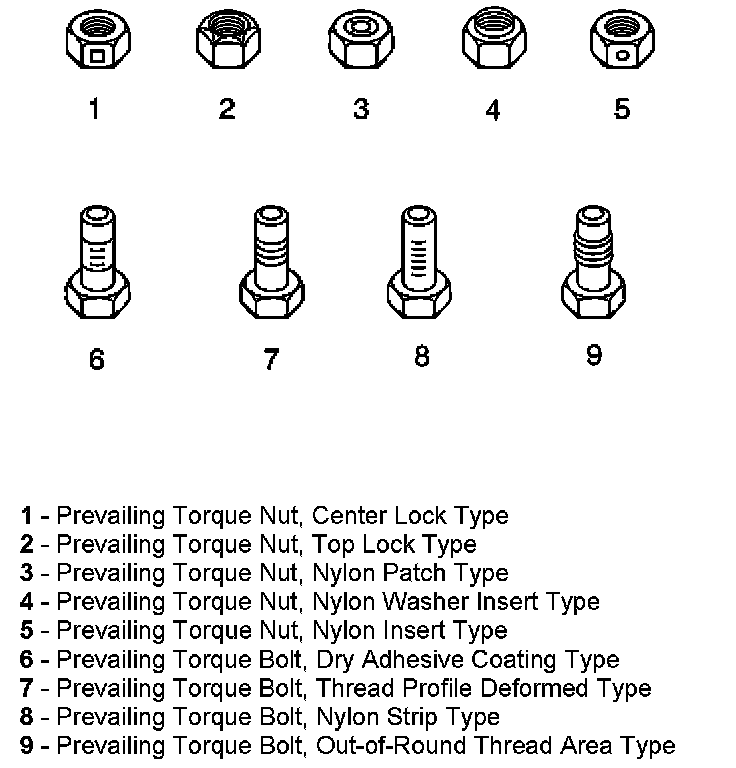 1 2 3 4 5

6 7 8 9

1 - Prevailing Torque Nut, Center Lock Type
2 - Prevailing Torque Nut, Top Lock Type
3 - Prevailing Torque Nut, Nylon Patch Type
4 - Prevailing Torque Nut, Nylon Washer Insert Type
5 - Prevailing Torque Nut, Nylon Insert Type
6 - Prevailing Torque Bolt, Dry Adhesive Coating Type
7 - Prevailing Torque Bolt, Thread Profile Deformed Type
8 - Prevailing Torque Bolt, Nylon Strip Type
9 - Prevailing Torque Bolt, Out-of-Round Thread Area Type