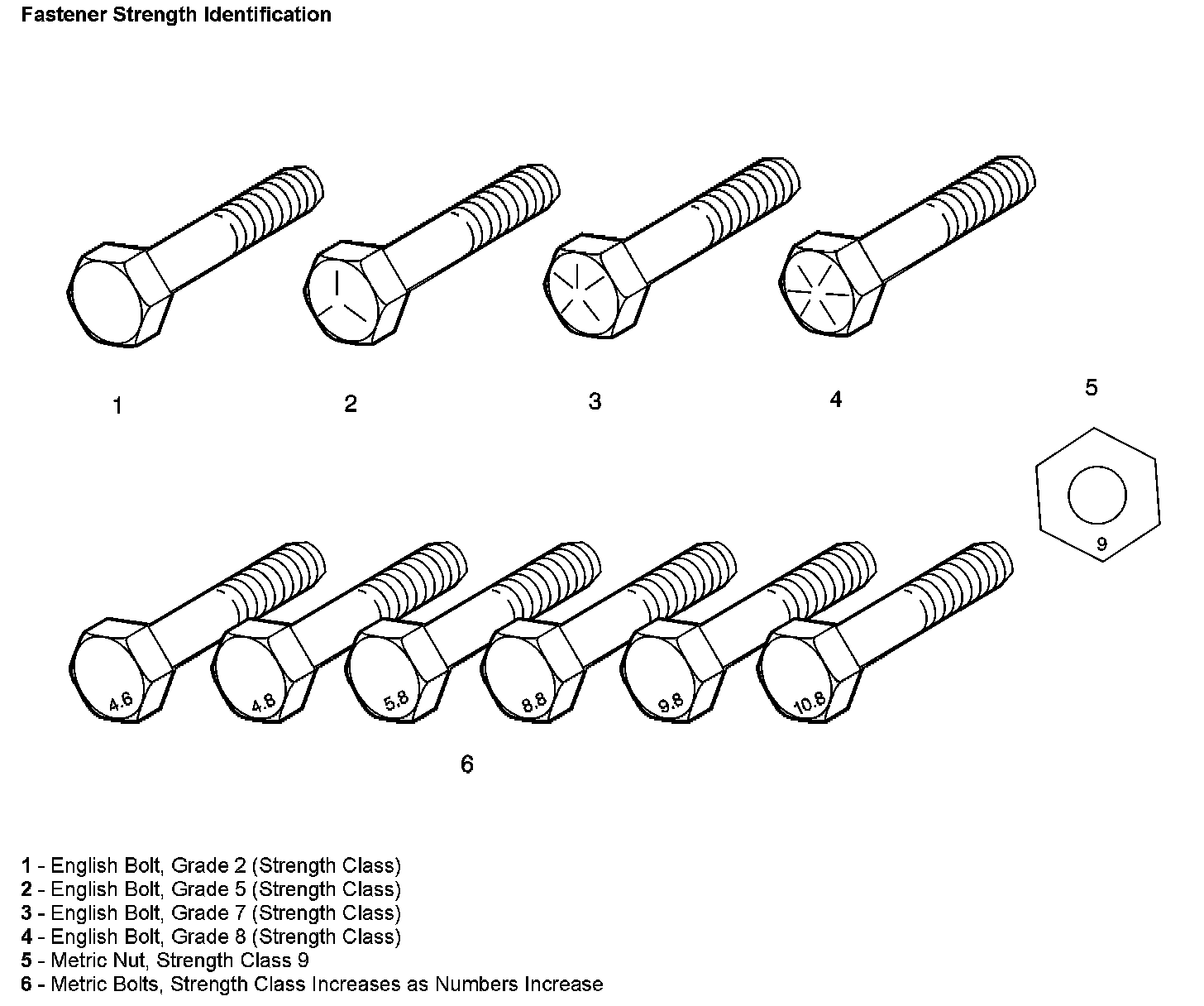 Fastener Strength Identification

1

2

3

4

5

9

4.6

4.8

5.8

8.8

9.8

10.8

6

1 - English Bolt, Grade 2 (Strength Class)
2 - English Bolt, Grade 5 (Strength Class)
3 - English Bolt, Grade 7 (Strength Class)
4 - English Bolt, Grade 8 (Strength Class)
5 - Metric Nut, Strength Class 9
6 - Metric Bolts, Strength Class Increases as Numbers Increase